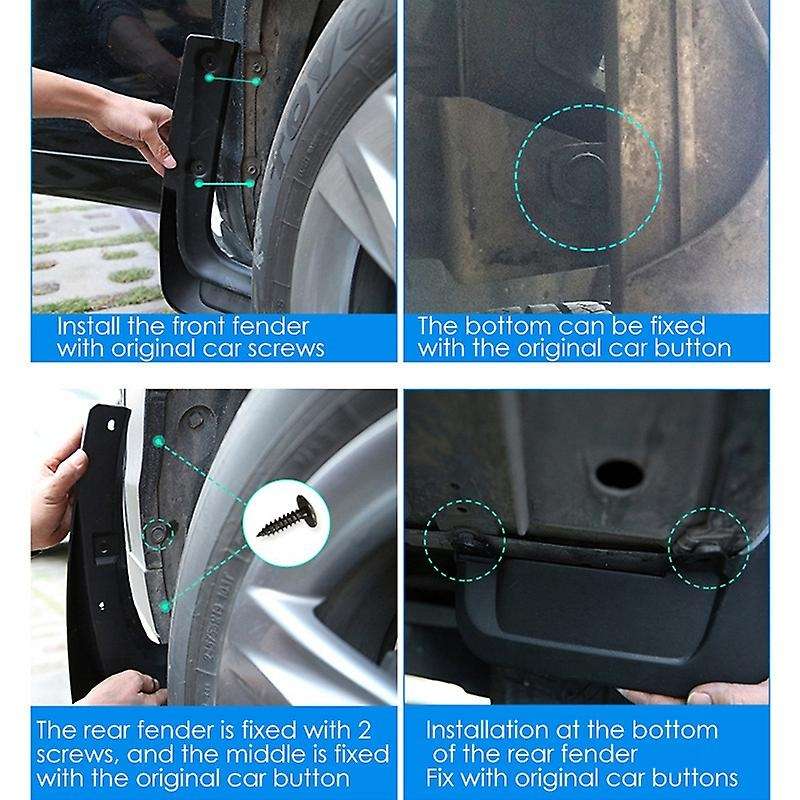 Install the front fender with original car screws

The bottom can be fixed with the original car button

The rear fender is fixed with 2 screws, and the middle is fixed with the original car button

Installation at the bottom of the rear fender
Fix with original car buttons