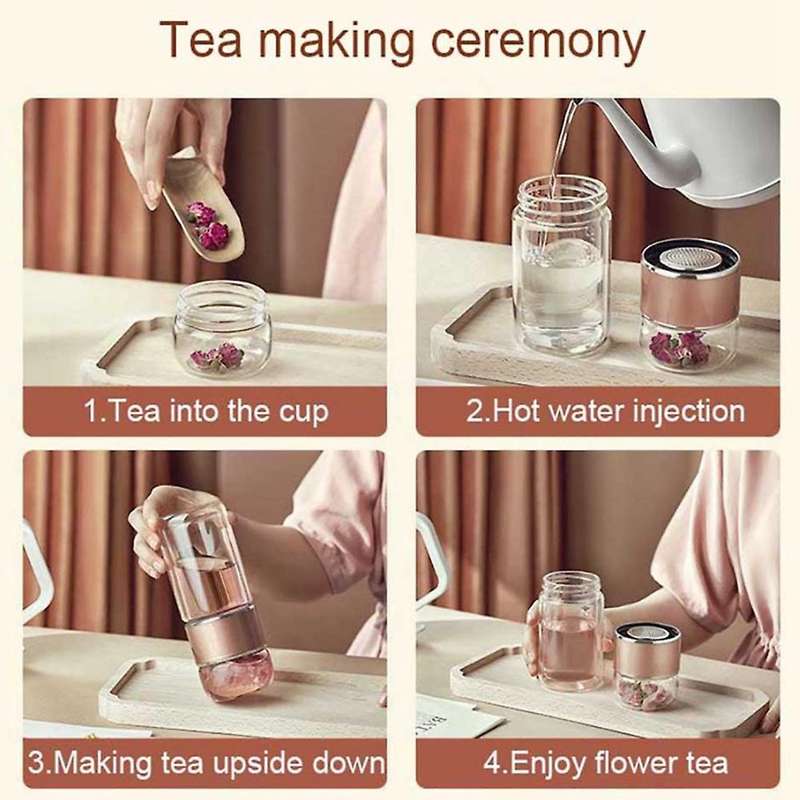 Tea making ceremony

1.Tea into the cup

2.Hot water injection

3.Making tea upside down

4.Enjoy flower tea