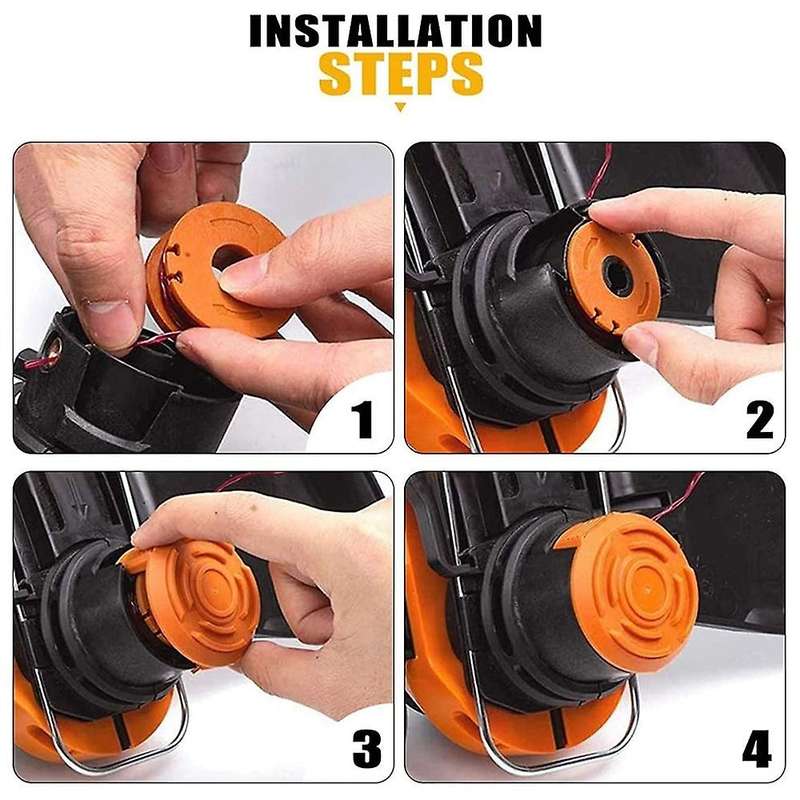 INSTALLATION
STEPS

1

2

3

4