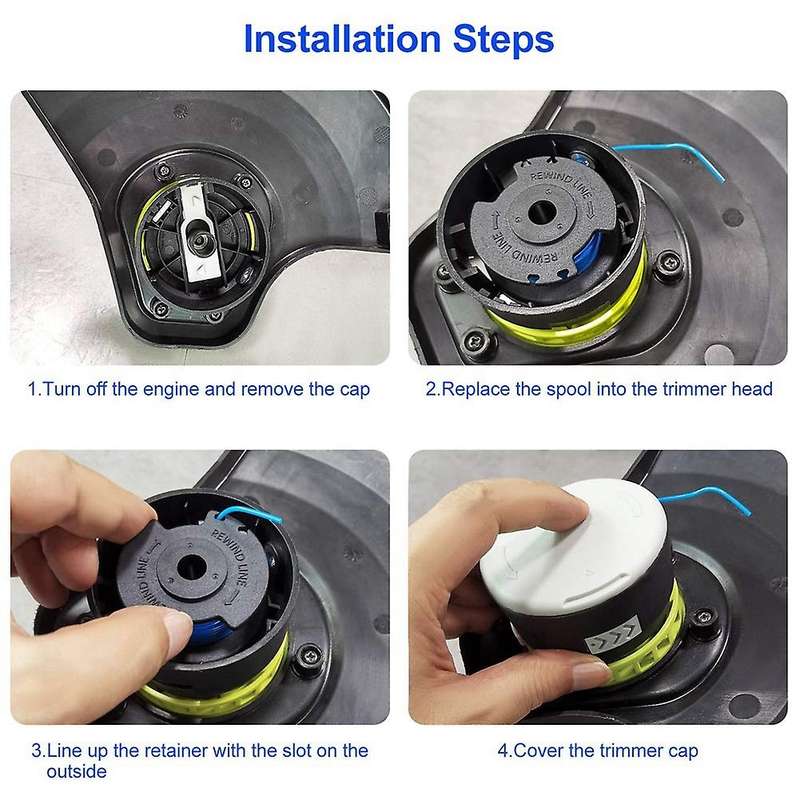 Installation Steps

REWIND LINE
REWIND LINE

1.Turn off the engine and remove the cap

2.Replace the spool into the trimmer head

REWIND LINE
REWIND LINE

3.Line up the retainer with the slot on the outside

4.Cover the trimmer cap