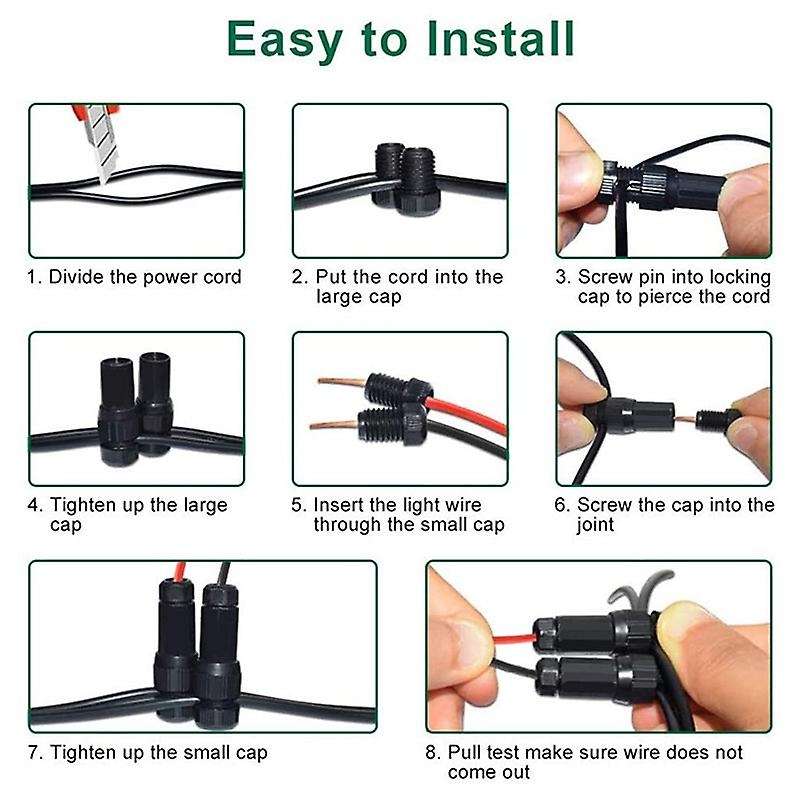 Easy to Install

1. Divide the power cord

2. Put the cord into the large cap

3. Screw pin into locking cap to pierce the cord

4. Tighten up the large cap

5. Insert the light wire through the small cap

6. Screw the cap into the joint

7. Tighten up the small cap

8. Pull test make sure wire does not come out