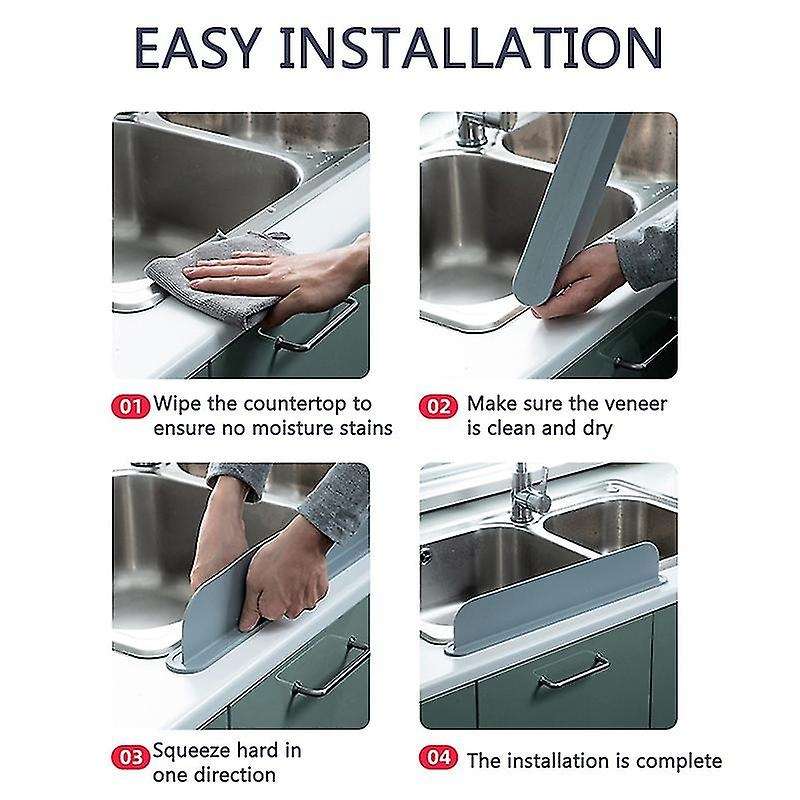 EASY INSTALLATION

01 Wipe the countertop to ensure no moisture stains

02 Make sure the veneer is clean and dry

03 Squeeze hard in one direction

04 The installation is complete