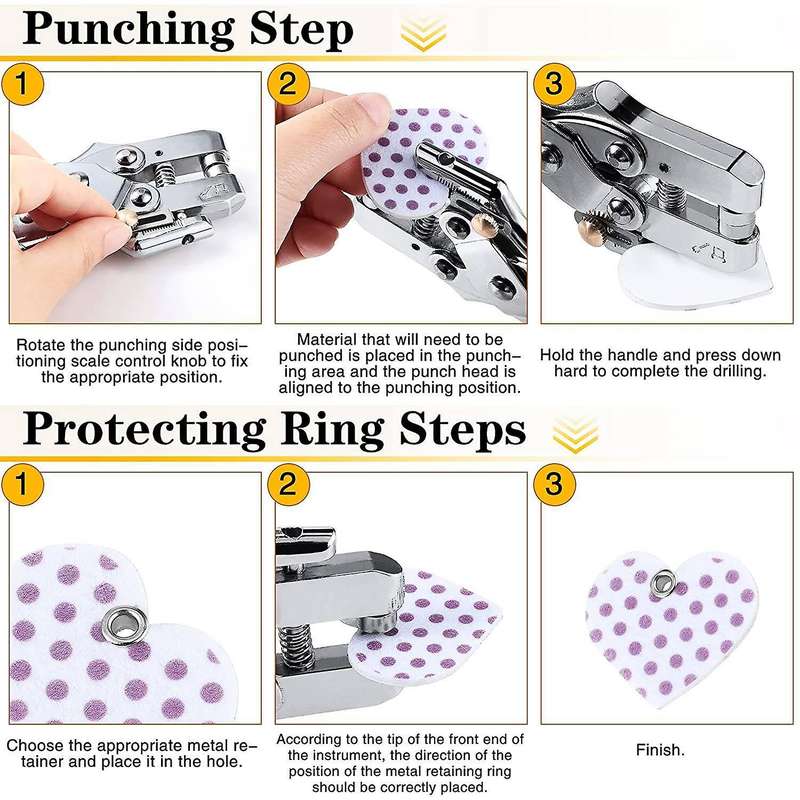 Punching Step

1

Rotate the punching side positioning scale control knob to fix the appropriate position.

2

Material that will need to be punched is placed in the punching area and the punch head is aligned to the punching position.

3

Hold the handle and press down hard to complete the drilling.

Protecting Ring Steps

1

Choose the appropriate metal retainer and place it in the hole.

2

According to the tip of the front end of the instrument, the direction of the position of the metal retaining ring should be correctly placed.

3

Finish.