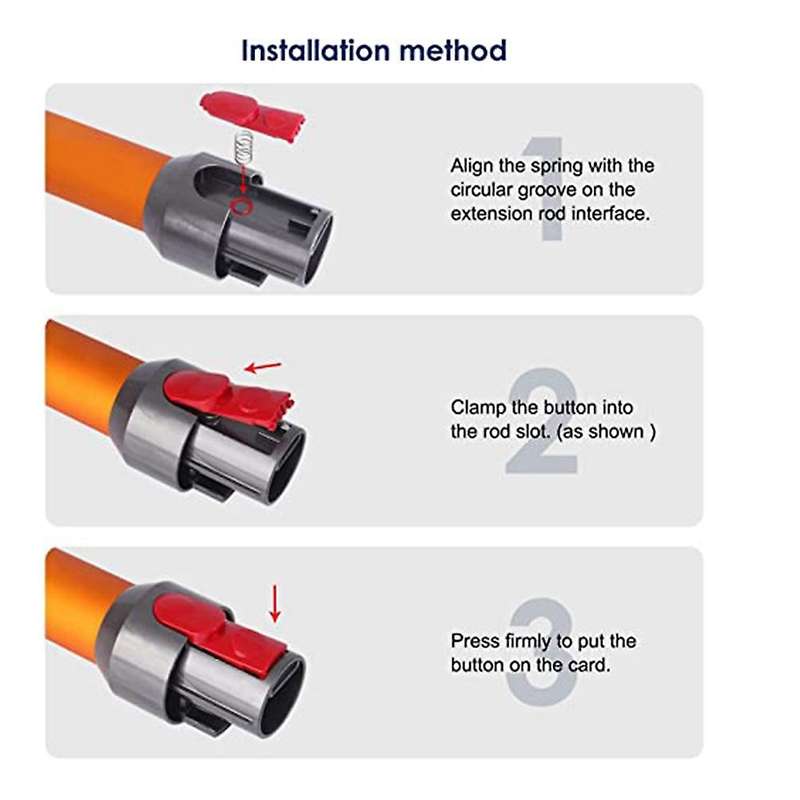 Installation method

1

Align the spring with the circular groove on the extension rod interface.

2

Clamp the button into the rod slot. (as shown )

3

Press firmly to put the button on the card.