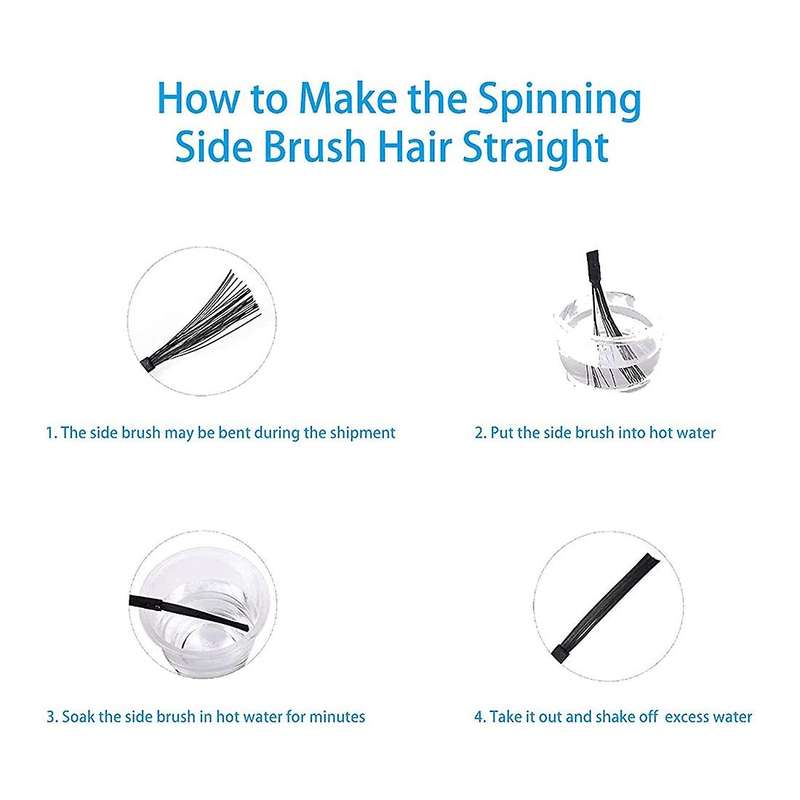 How to Make the Spinning Side Brush Hair Straight

1. The side brush may be bent during the shipment

2. Put the side brush into hot water

3. Soak the side brush in hot water for minutes

4. Take it out and shake off excess water