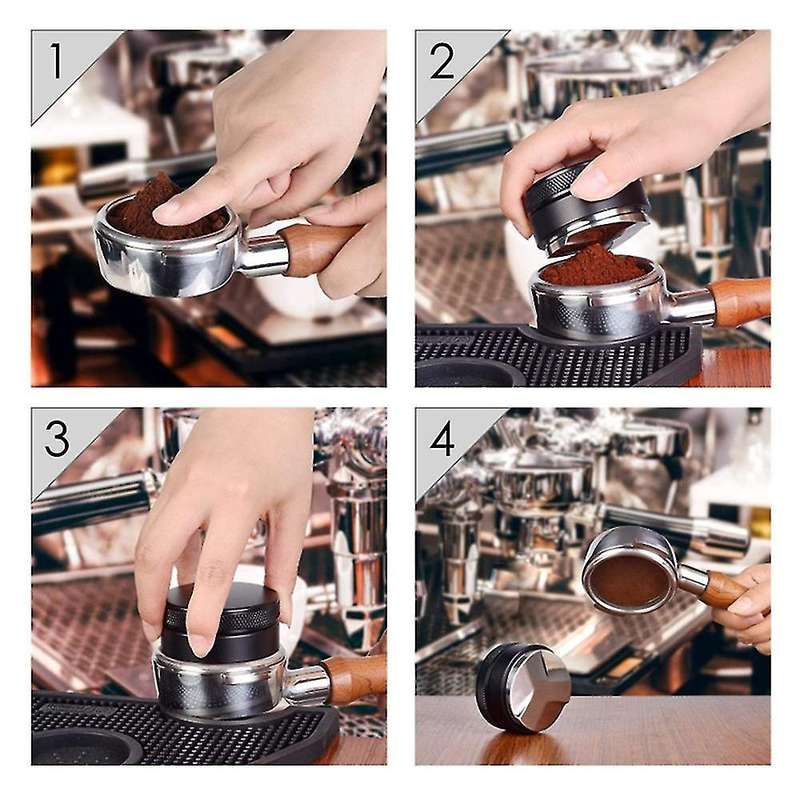 1

2

3

4