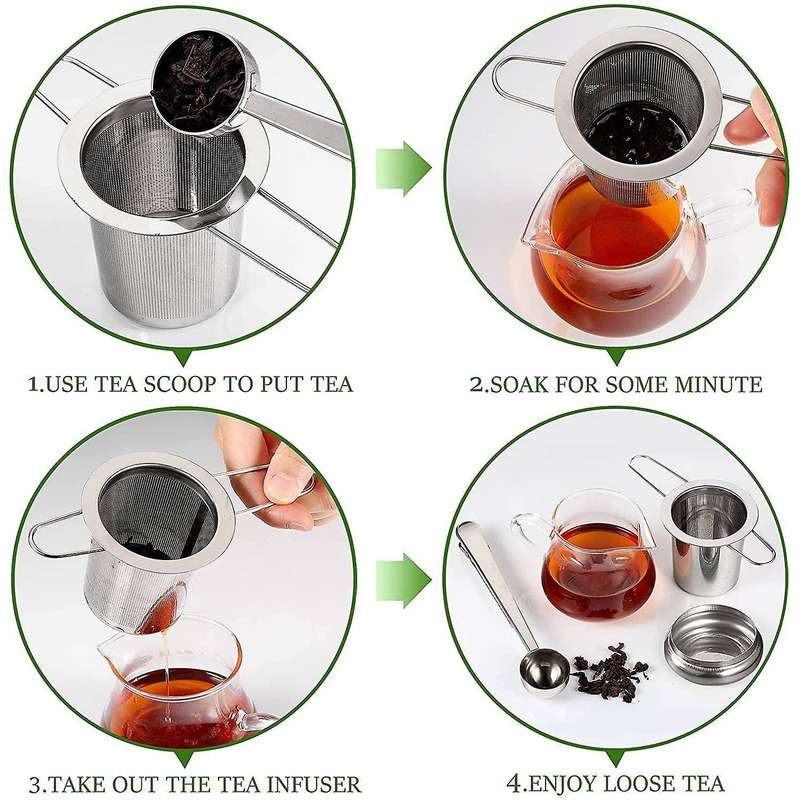 1.USE TEA SCOOP TO PUT TEA

2.SOAK FOR SOME MINUTE

3.TAKE OUT THE TEA INFUSER

4.ENJOY LOOSE TEA