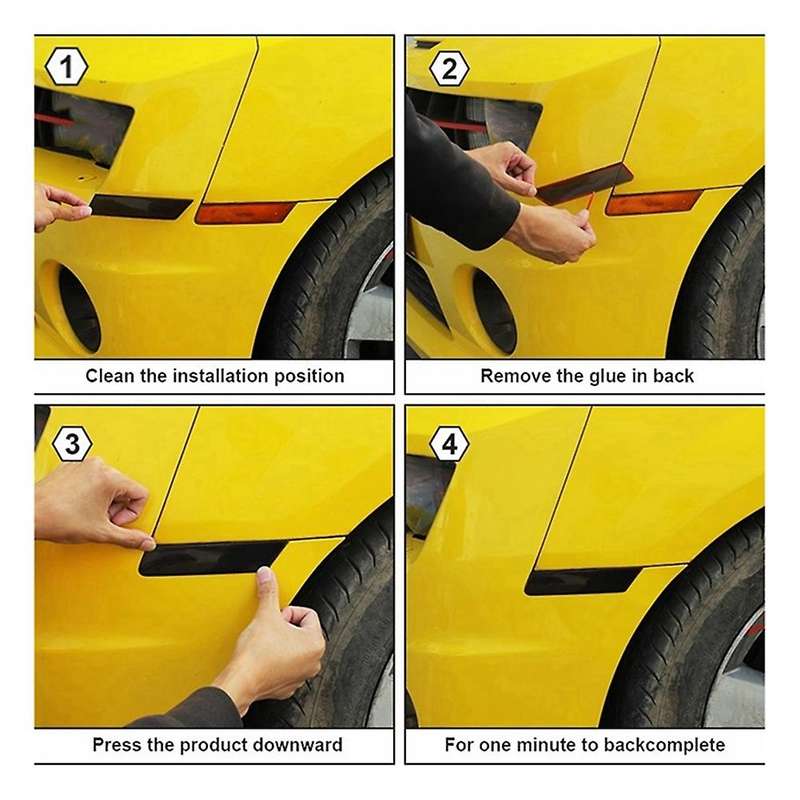 1

Clean the installation position

2

Remove the glue in back

3

Press the product downward

4

For one minute to backcomplete