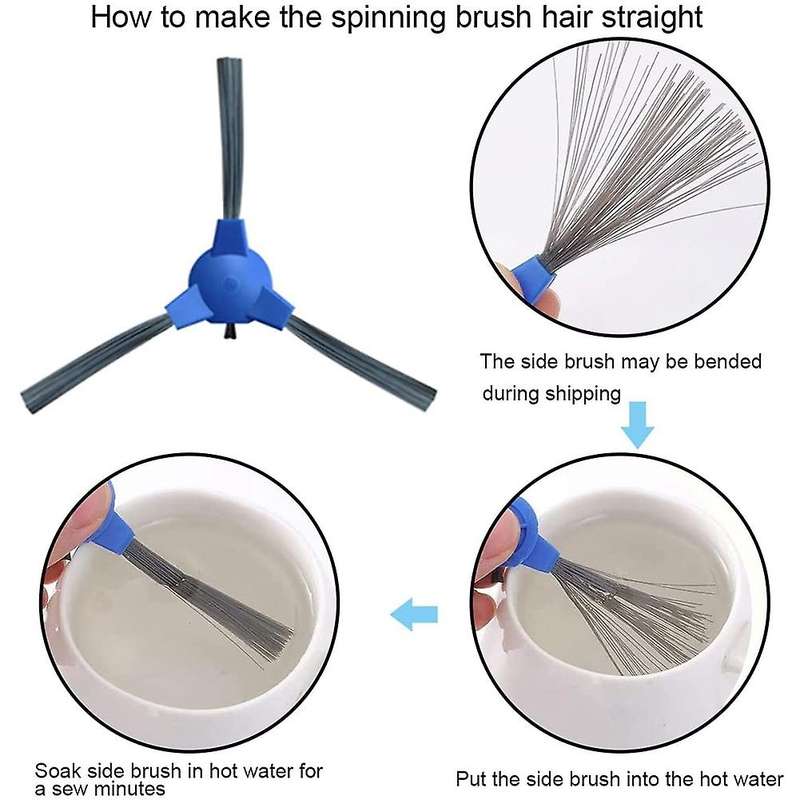 How to make the spinning brush hair straight

The side brush may be bended during shipping

Put the side brush into the hot water

Soak side brush in hot water for a sew minutes