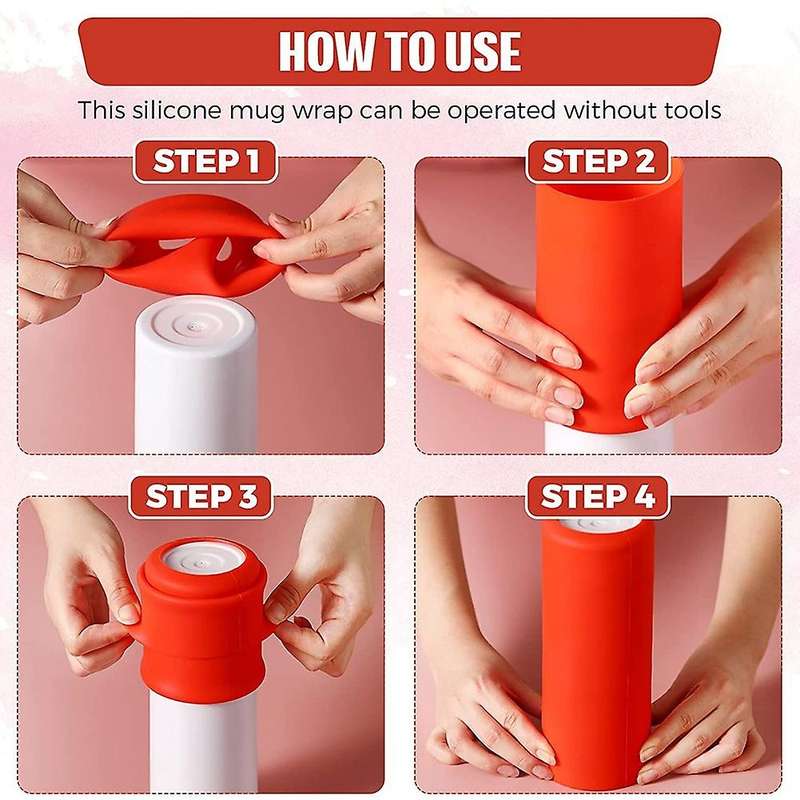 HOW TO USE

This silicone mug wrap can be operated without tools

STEP 1

STEP 2

STEP 3

STEP 4