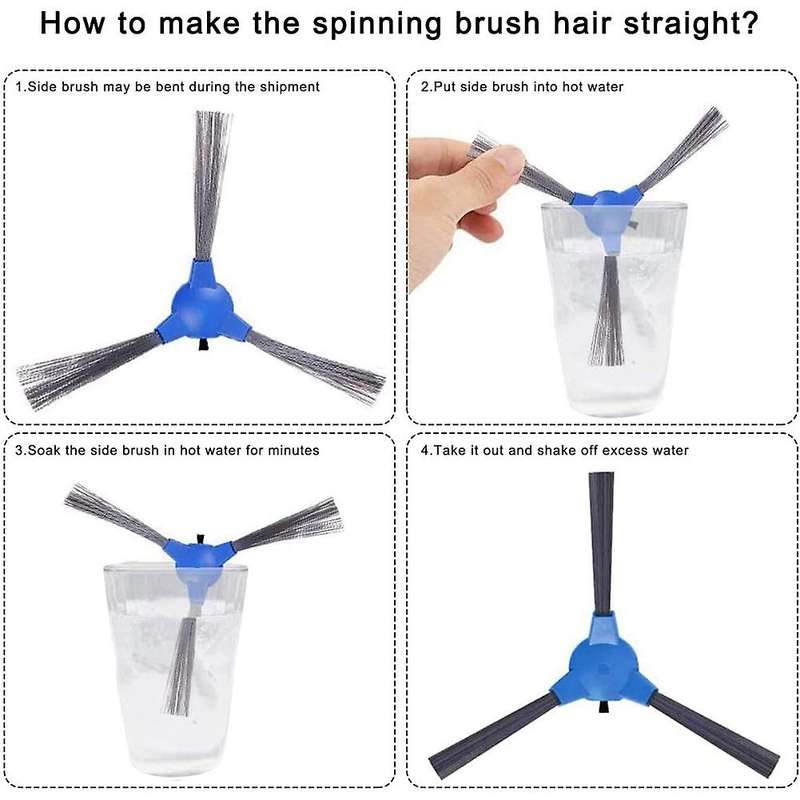 How to make the spinning brush hair straight?

1.Side brush may be bent during the shipment

2.Put side brush into hot water

3.Soak the side brush in hot water for minutes

4.Take it out and shake off excess water