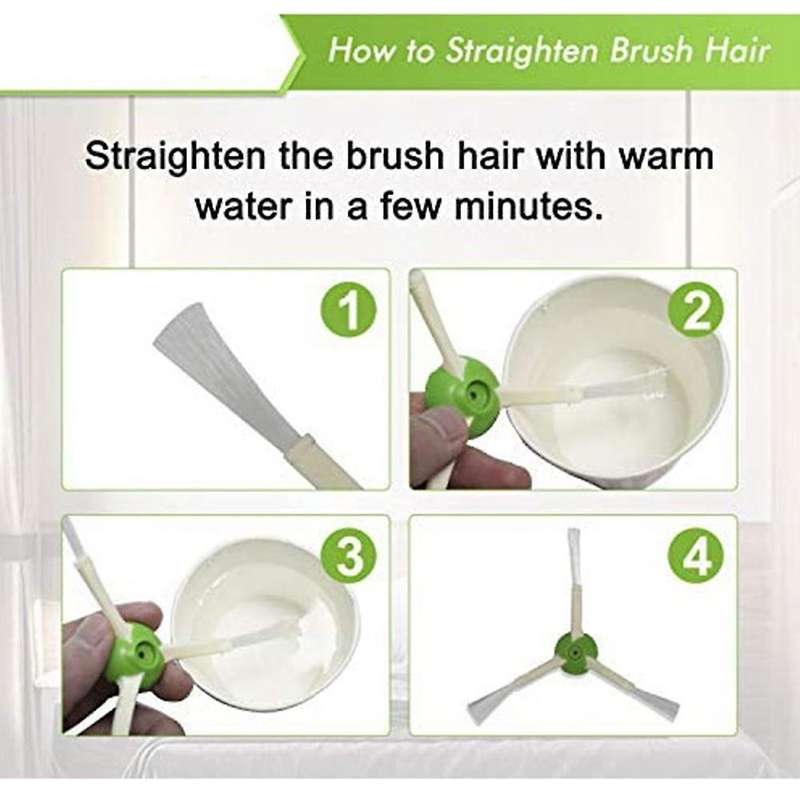 How to Straighten Brush Hair

Straighten the brush hair with warm water in a few minutes.

1

2

3

4