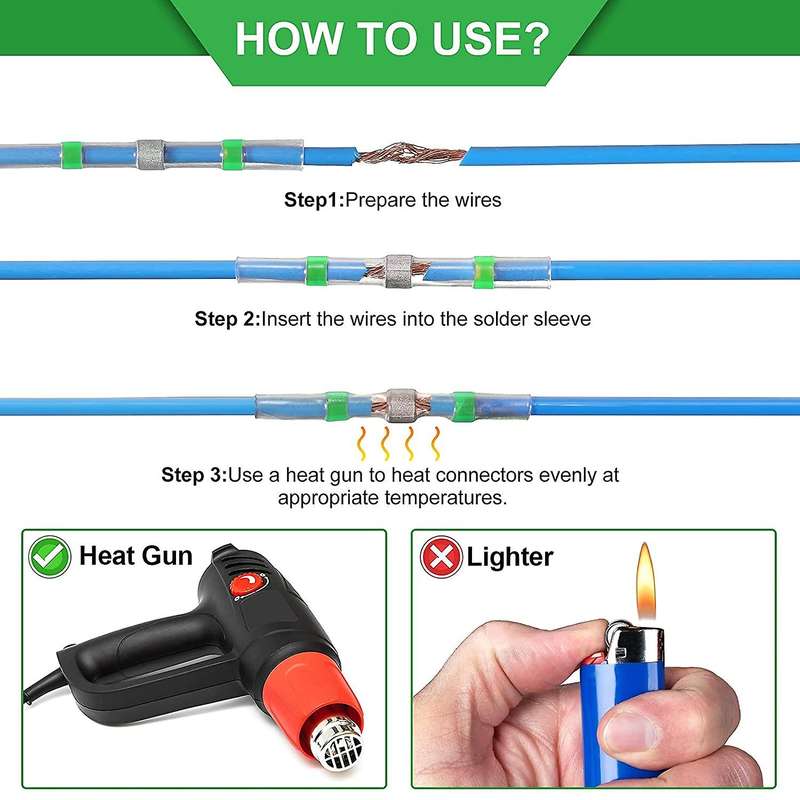 HOW TO USE?

Step1:Prepare the wires

Step 2:Insert the wires into the solder sleeve

Step 3:Use a heat gun to heat connectors evenly at appropriate temperatures.

Heat Gun

Lighter