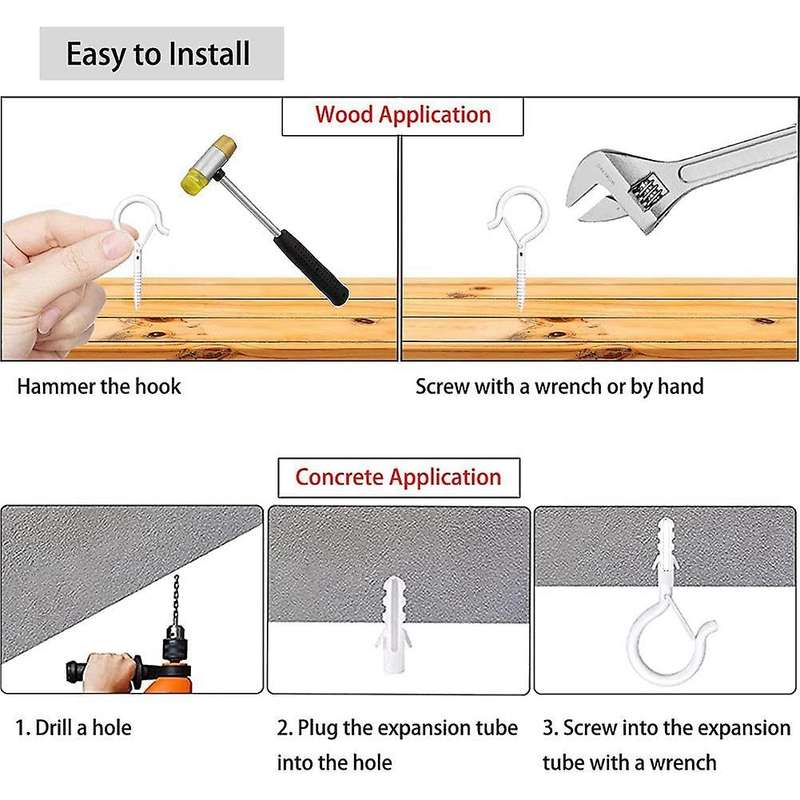 Easy to Install

Wood Application

Hammer the hook

Screw with a wrench or by hand

Concrete Application

1. Drill a hole

2. Plug the expansion tube into the hole

3. Screw into the expansion tube with a wrench