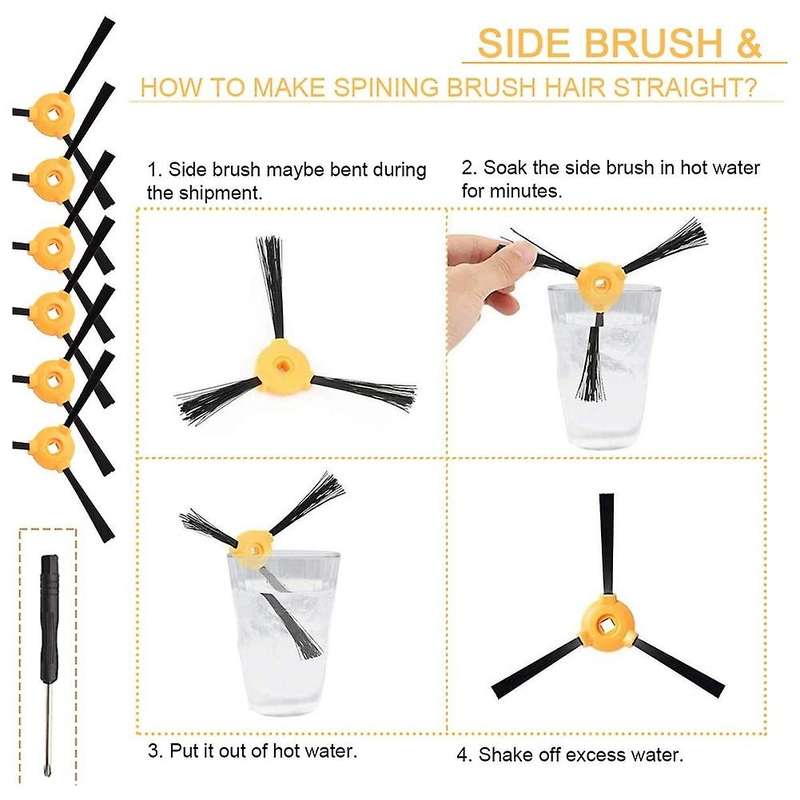 SIDE BRUSH &

HOW TO MAKE SPINING BRUSH HAIR STRAIGHT?

1. Side brush maybe bent during the shipment.

2. Soak the side brush in hot water for minutes.

3. Put it out of hot water.

4. Shake off excess water.