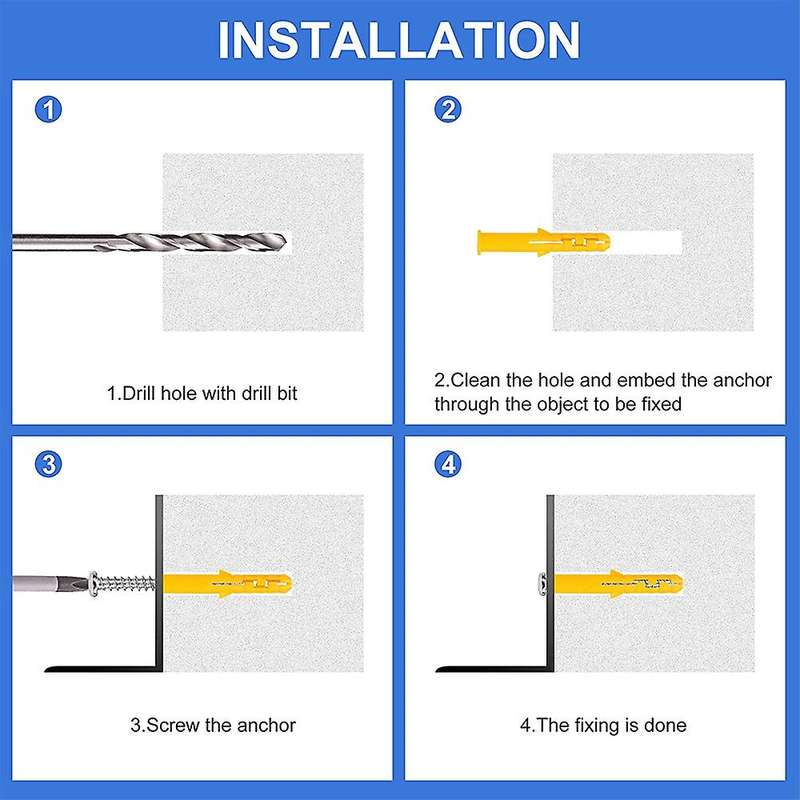 INSTALLATION

1

1.Drill hole with drill bit

2

2.Clean the hole and embed the anchor through the object to be fixed

3

3.Screw the anchor

4

4.The fixing is done