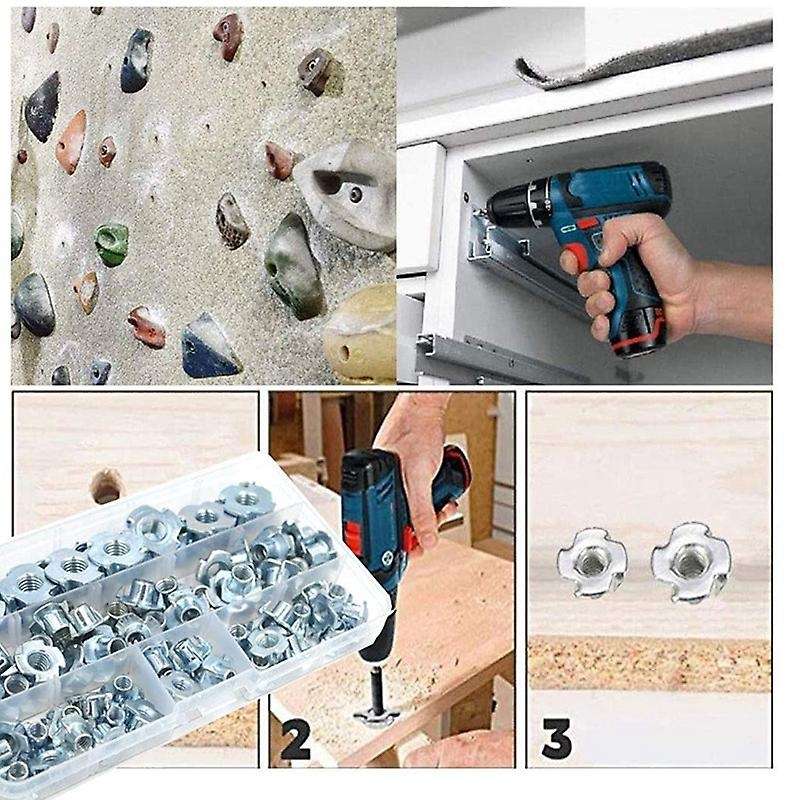 2

3