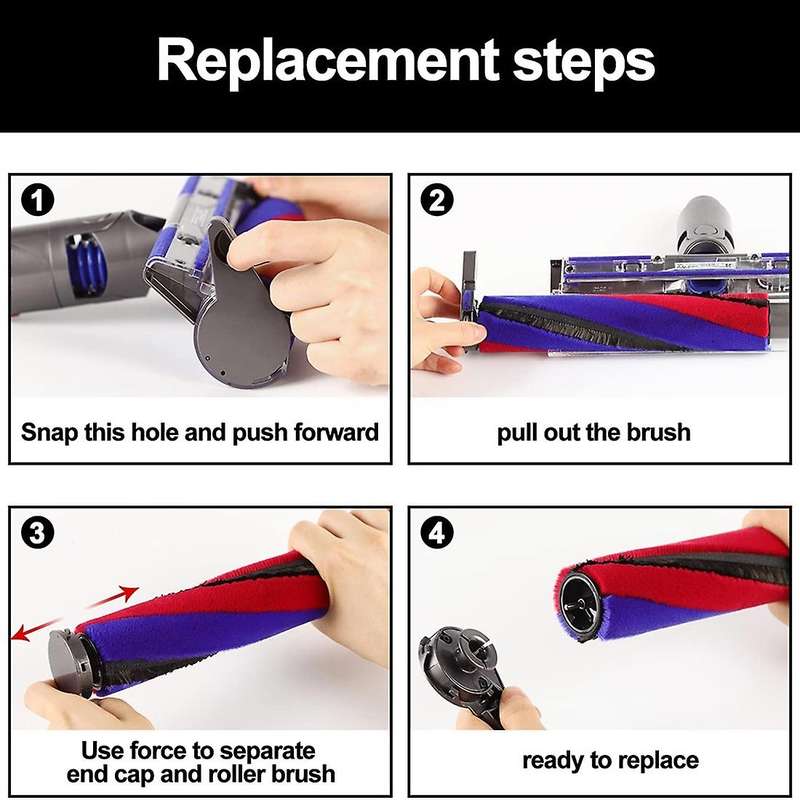 Replacement steps

1

Snap this hole and push forward

2

pull out the brush

3

Use force to separate end cap and roller brush

4

ready to replace