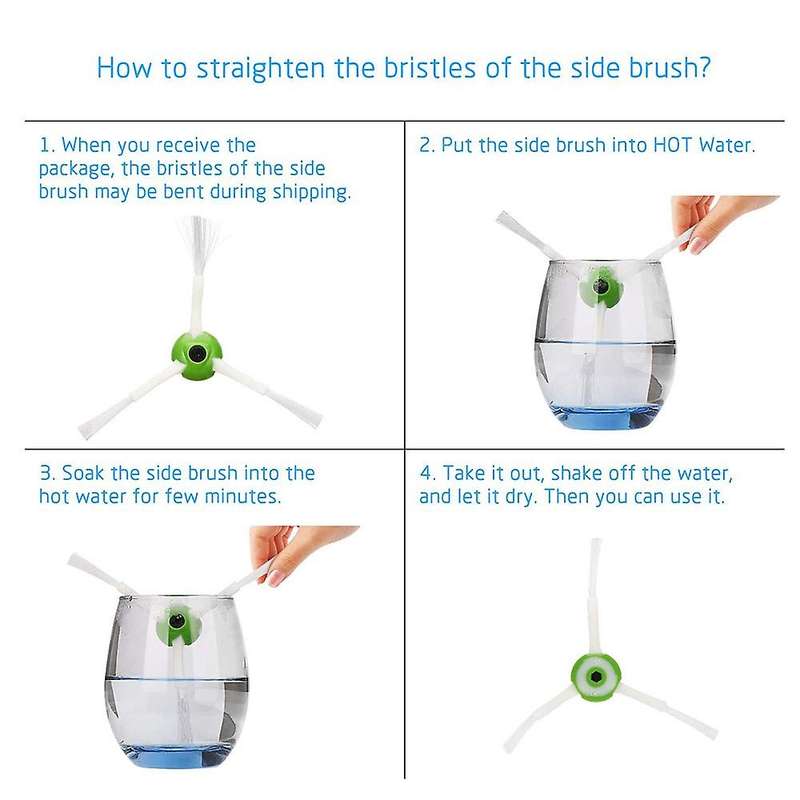 How to straighten the bristles of the side brush?

1. When you receive the package, the bristles of the side brush may be bent during shipping.

2. Put the side brush into HOT Water.

3. Soak the side brush into the hot water for few minutes.

4. Take it out, shake off the water, and let it dry. Then you can use it.