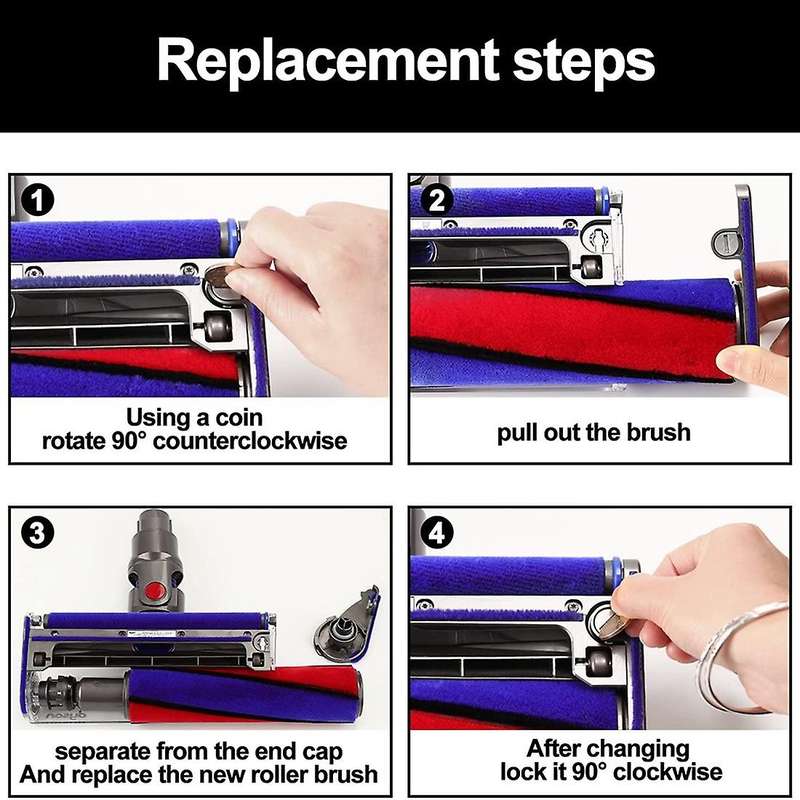 Replacement steps

1

Using a coin
rotate 90° counterclockwise

2

pull out the brush

3

separate from the end cap
And replace the new roller brush

4

After changing
lock it 90° clockwise