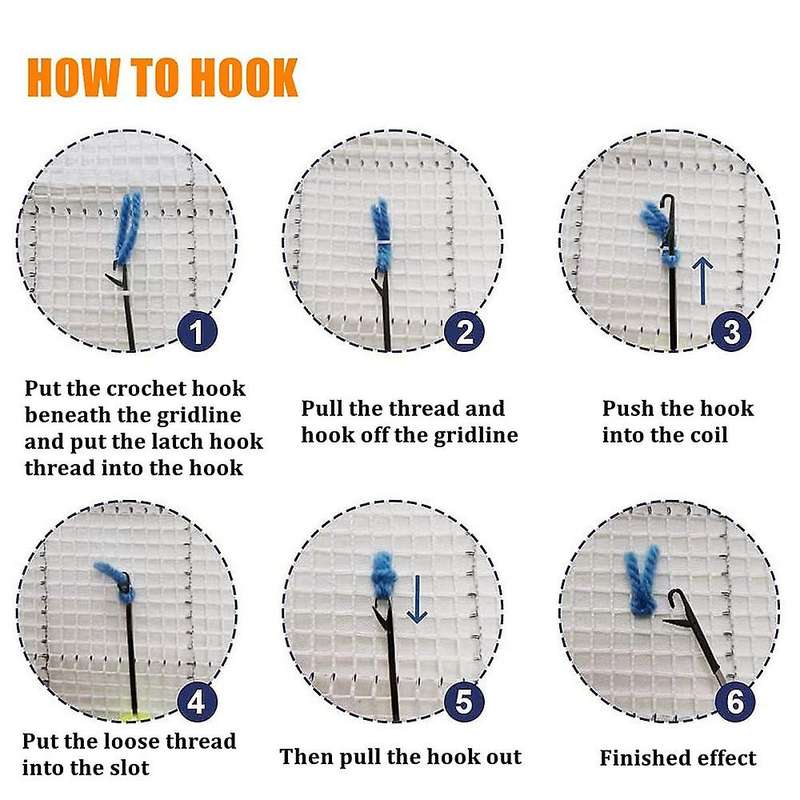 HOW TO HOOK

1

Put the crochet hook beneath the gridline and put the latch hook thread into the hook

2

Pull the thread and hook off the gridline

3

Push the hook into the coil

4

Put the loose thread into the slot

5

Then pull the hook out

6

Finished effect