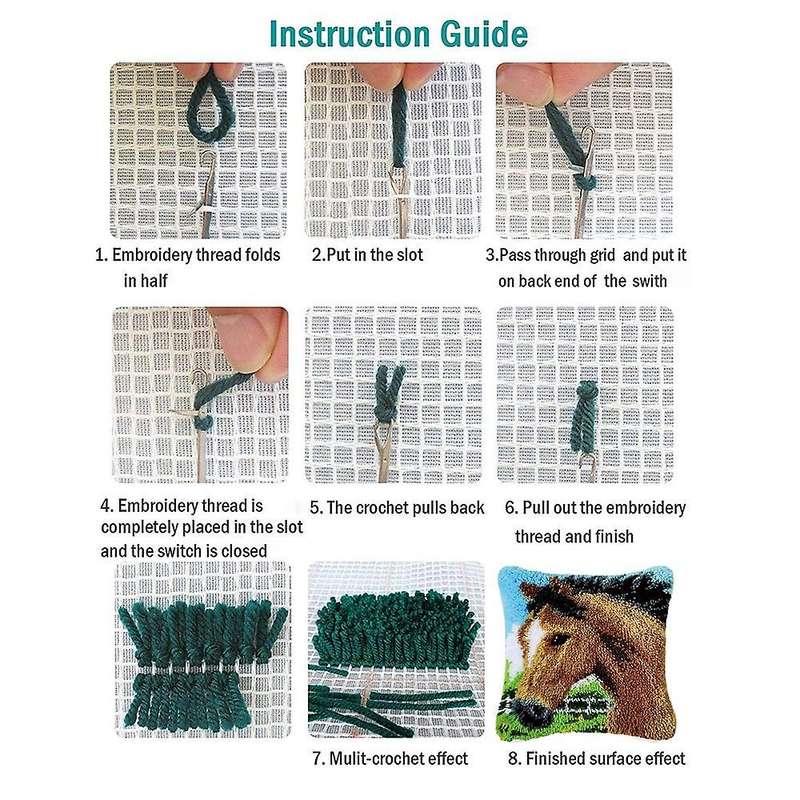 Instruction Guide

1. Embroidery thread folds in half

2.Put in the slot

3.Pass through grid and put it on back end of the swith

4. Embroidery thread is completely placed in the slot and the switch is closed

5. The crochet pulls back

6. Pull out the embroidery thread and finish

7. Mulit-crochet effect

8. Finished surface effect