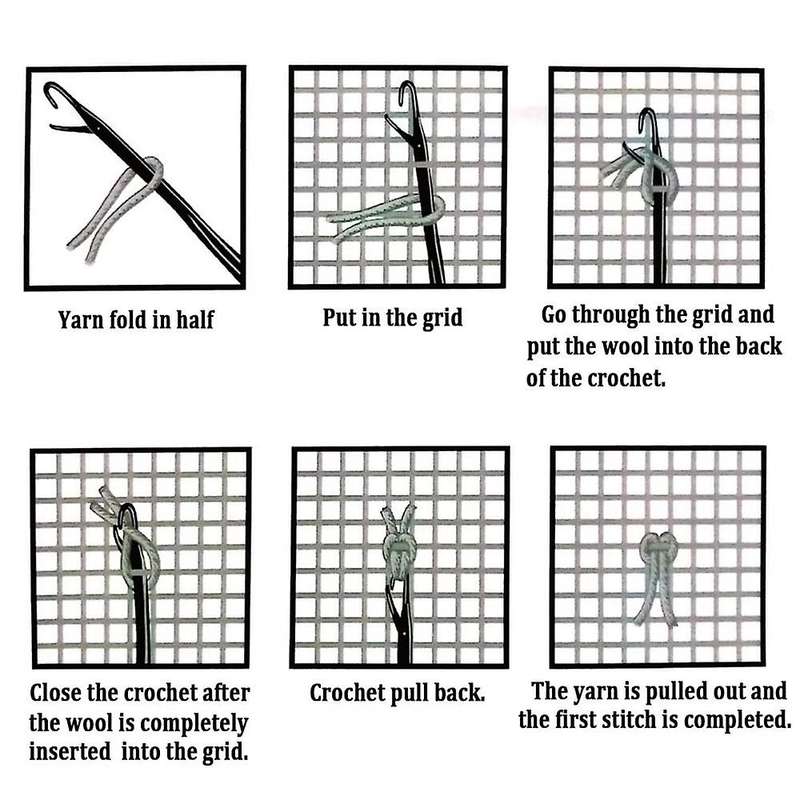 Yarn fold in half

Put in the grid

Go through the grid and put the wool into the back of the crochet.

Close the crochet after the wool is completely inserted into the grid.

Crochet pull back.

The yarn is pulled out and the first stitch is completed.