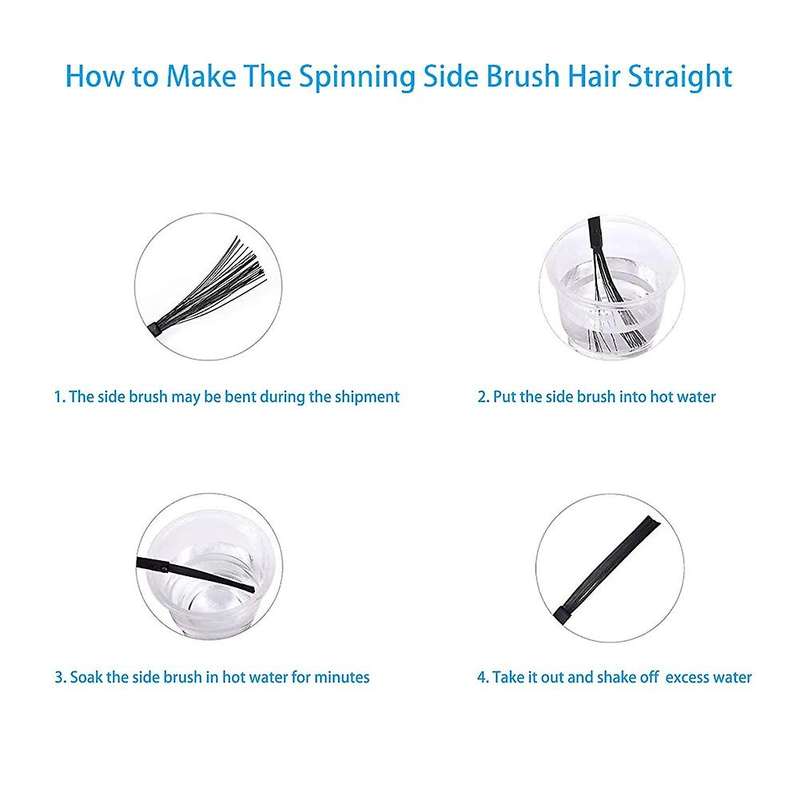 How to Make The Spinning Side Brush Hair Straight

1. The side brush may be bent during the shipment

2. Put the side brush into hot water

3. Soak the side brush in hot water for minutes

4. Take it out and shake off excess water