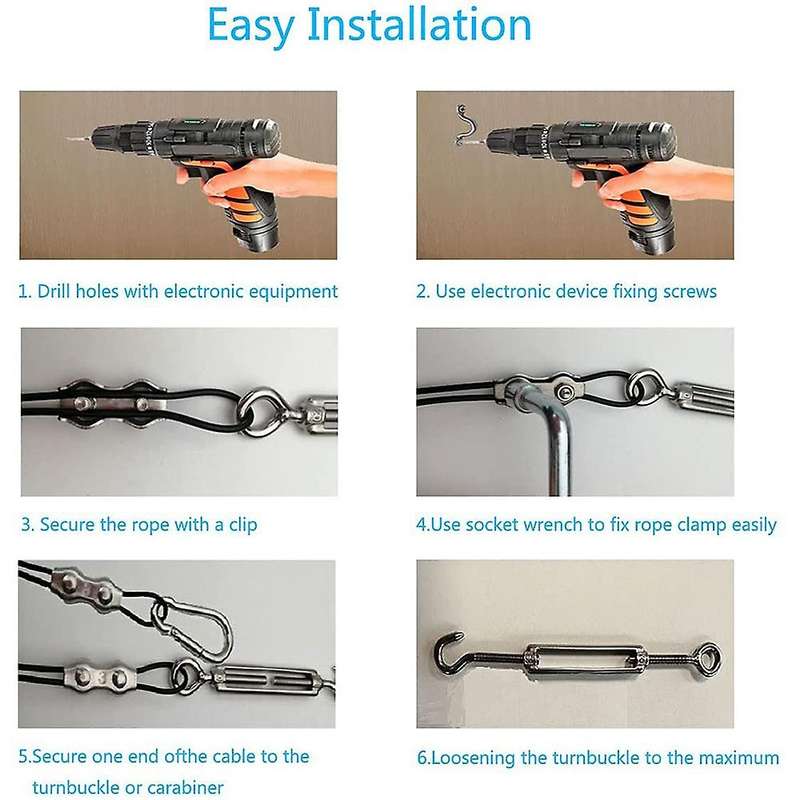 Easy Installation

1. Drill holes with electronic equipment

2. Use electronic device fixing screws

3. Secure the rope with a clip

4.Use socket wrench to fix rope clamp easily

5.Secure one end ofthe cable to the turnbuckle or carabiner

6.Loosening the turnbuckle to the maximum