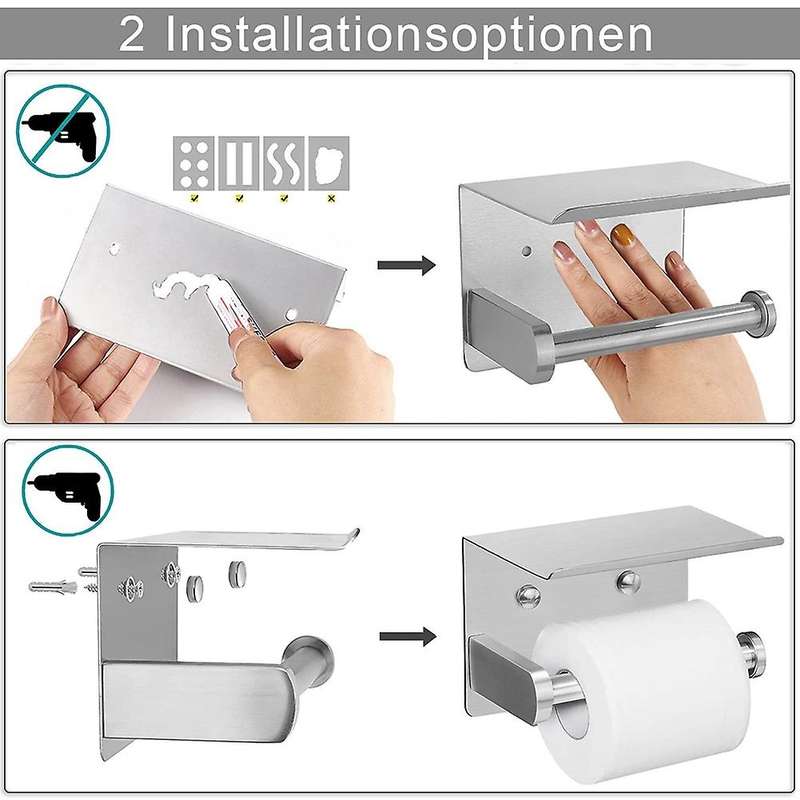 2 Installationsoptionen