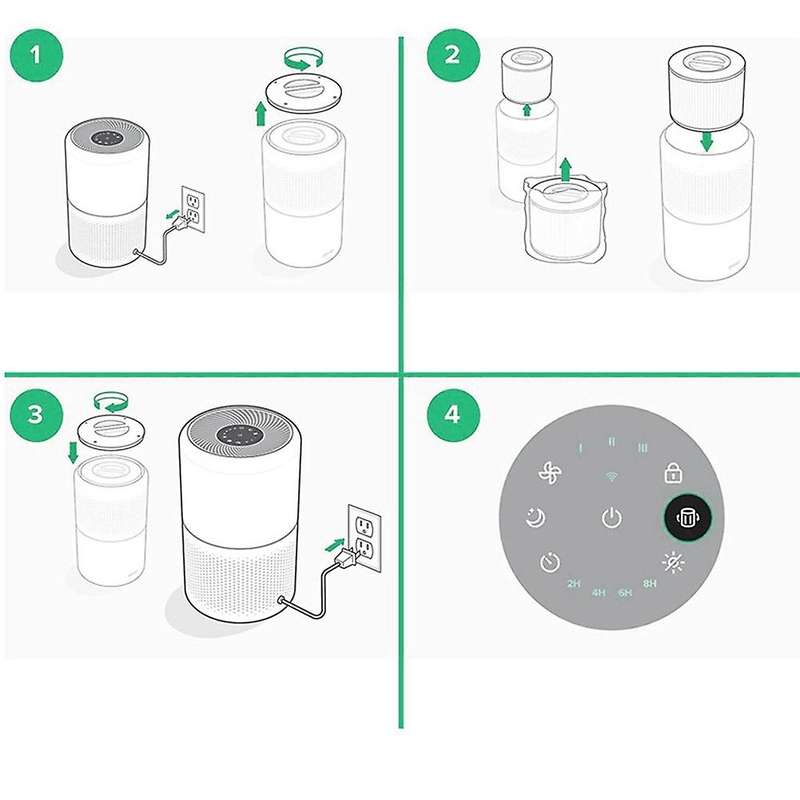 1

2

3

4

I II III

2H 4H 6H 8H