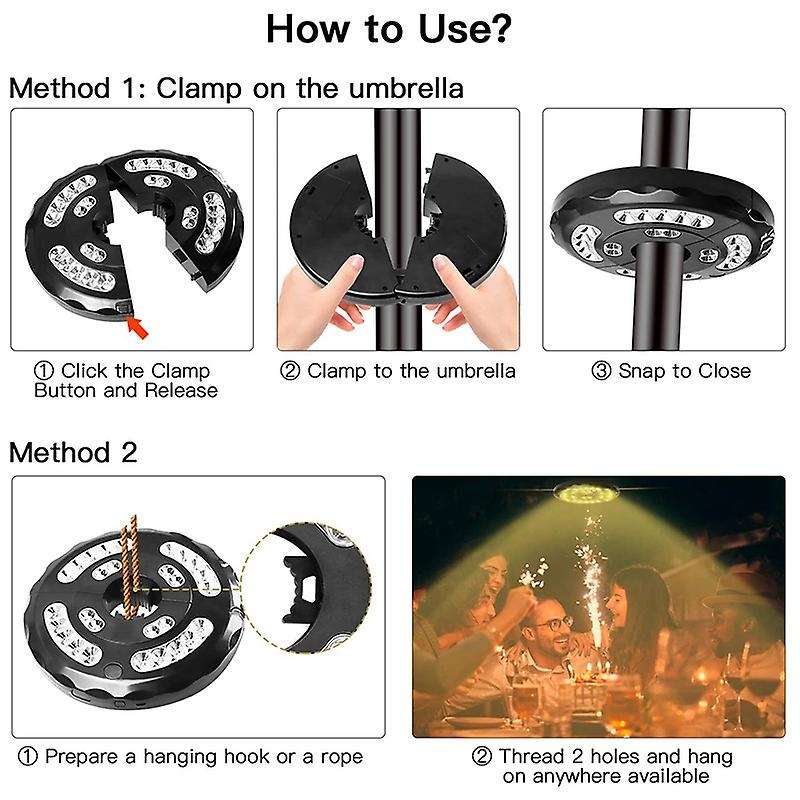 How to Use?

Method 1: Clamp on the umbrella

① Click the Clamp Button and Release

② Clamp to the umbrella

③ Snap to Close

Method 2

① Prepare a hanging hook or a rope

② Thread 2 holes and hang on anywhere available