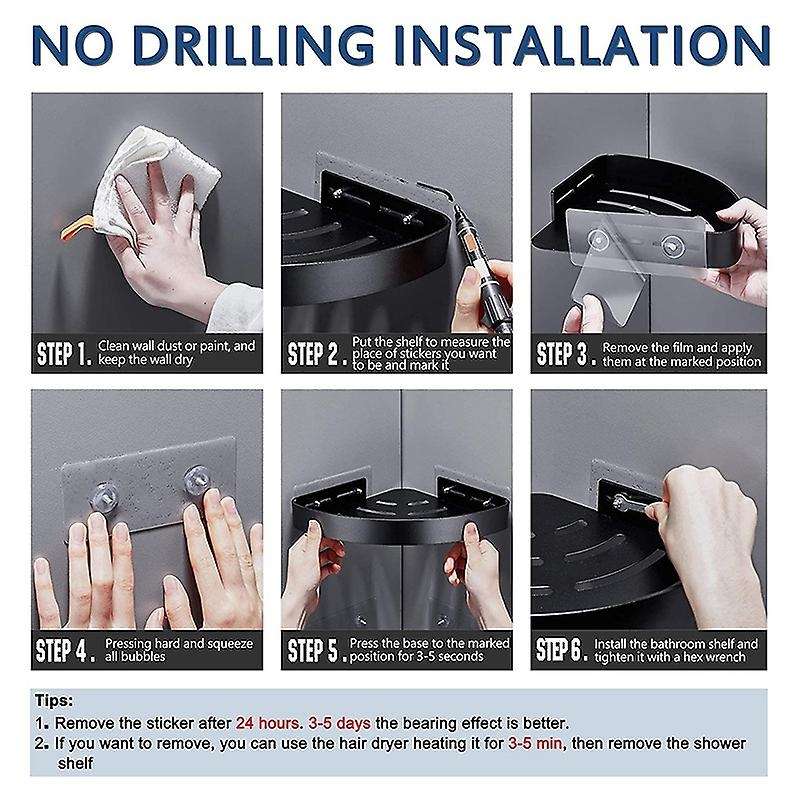 NO DRILLING INSTALLATION

STEP 1. Clean wall dust or paint, and keep the wall dry

STEP 2. Put the shelf to measure the place of stickers you want to be and mark it

STEP 3. Remove the film and apply them at the marked position

STEP 4. Pressing hard and squeeze all bubbles

STEP 5. Press the base to the marked position for 3-5 seconds

STEP 6. Install the bathroom shelf and tighten it with a hex wrench

Tips:
1. Remove the sticker after 24 hours. 3-5 days the bearing effect is better.
2. If you want to remove, you can use the hair dryer heating it for 3-5 min, then remove the shower shelf