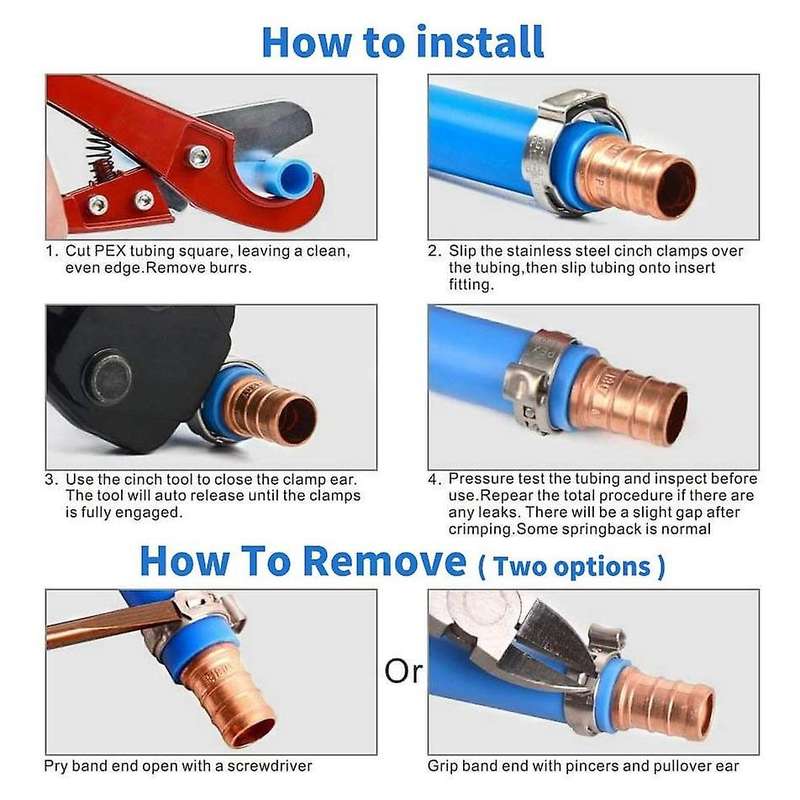 How to install

1. Cut PEX tubing square, leaving a clean, even edge.Remove burrs.

2. Slip the stainless steel cinch clamps over the tubing,then slip tubing onto insert fitting.

3. Use the cinch tool to close the clamp ear. The tool will auto release until the clamps is fully engaged.

4. Pressure test the tubing and inspect before use.Repear the total procedure if there are any leaks. There will be a slight gap after crimping.Some springback is normal

How To Remove ( Two options )

Pry band end open with a screwdriver

Or

Grip band end with pincers and pullover ear