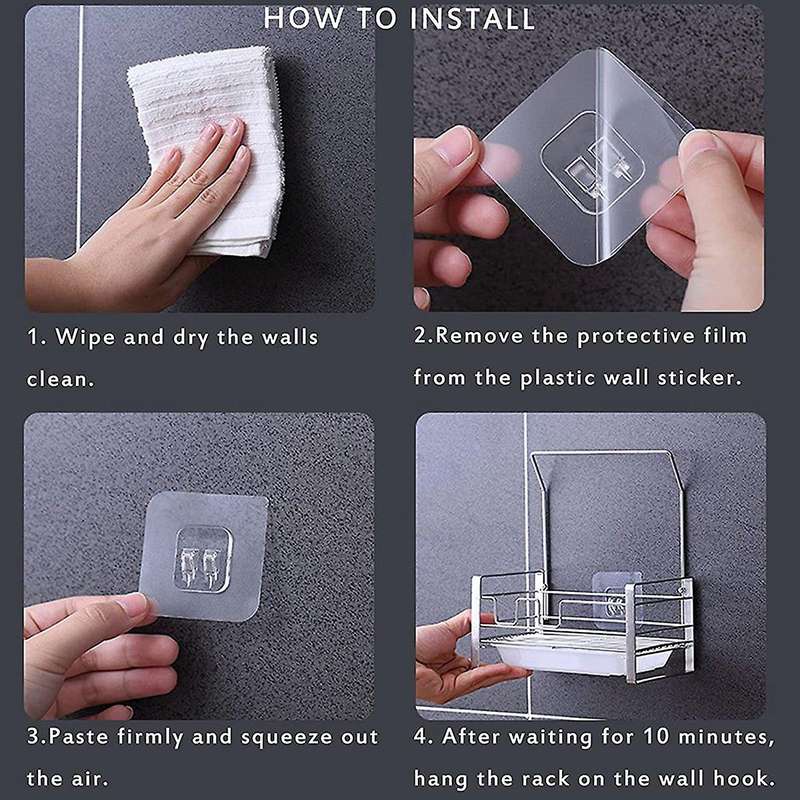 HOW TO INSTALL

1. Wipe and dry the walls clean.

2.Remove the protective film from the plastic wall sticker.

3.Paste firmly and squeeze out the air.

4. After waiting for 10 minutes, hang the rack on the wall hook.