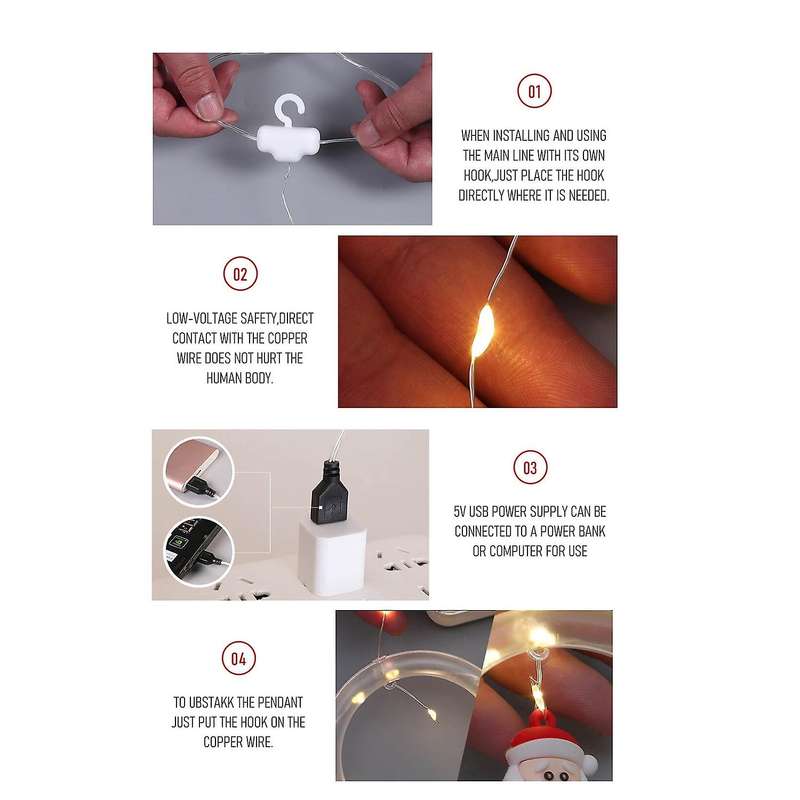 01

WHEN INSTALLING AND USING THE MAIN LINE WITH ITS OWN HOOK,JUST PLACE THE HOOK DIRECTLY WHERE IT IS NEEDED.

02

LOW-VOLTAGE SAFETY,DIRECT CONTACT WITH THE COPPER WIRE DOES NOT HURT THE HUMAN BODY.

03

5V USB POWER SUPPLY CAN BE CONNECTED TO A POWER BANK OR COMPUTER FOR USE

04

TO UBSTAKK THE PENDANT JUST PUT THE HOOK ON THE COPPER WIRE.