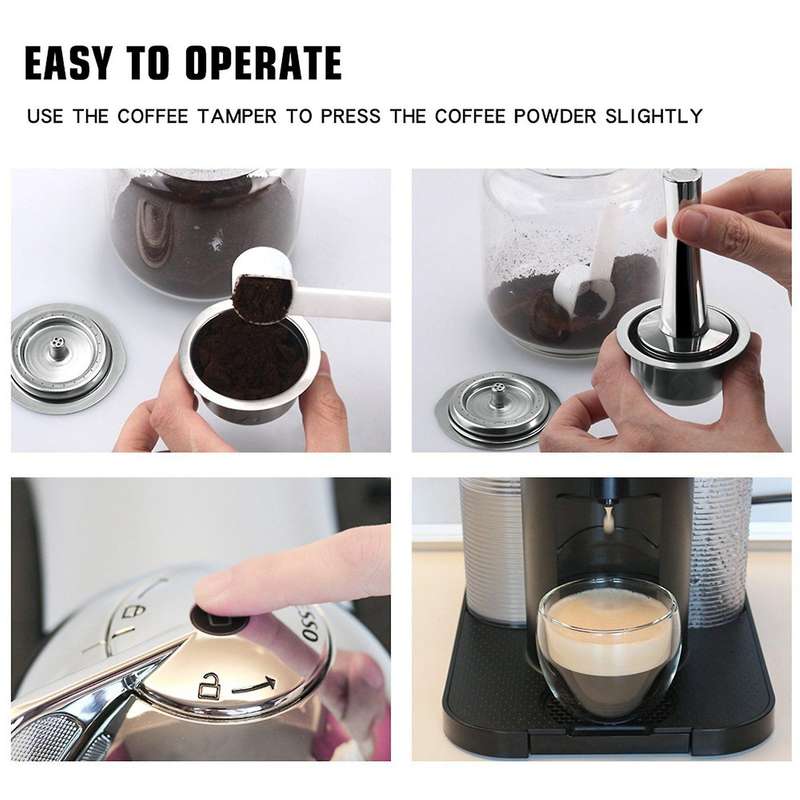 EASY TO OPERATE

USE THE COFFEE TAMPER TO PRESS THE COFFEE POWDER SLIGHTLY

SSO