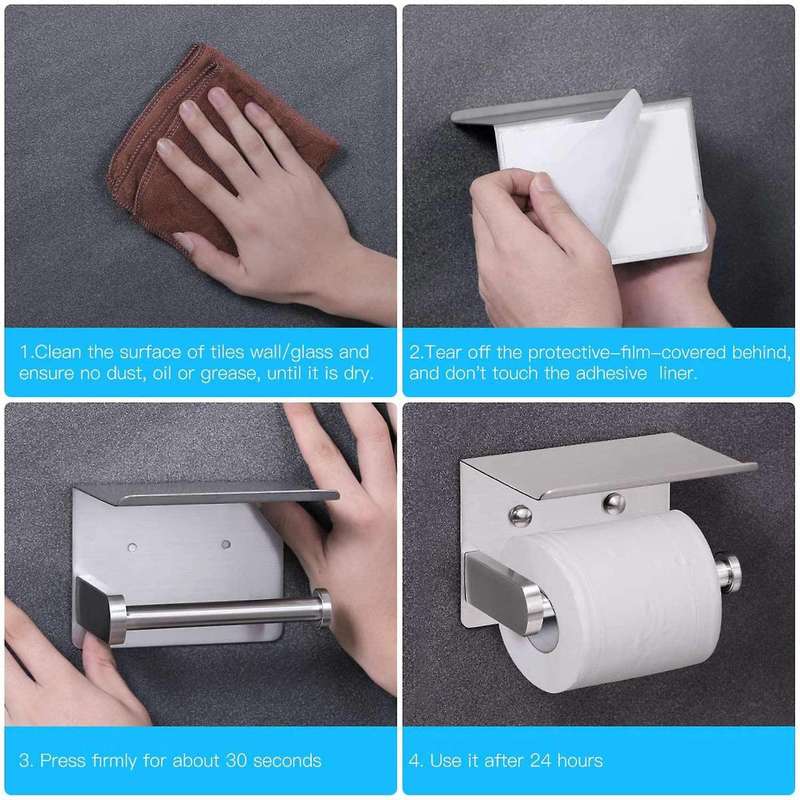 1.Clean the surface of tiles wall/glass and ensure no dust, oil or grease, until it is dry.

2.Tear off the protective-film-covered behind, and don't touch the adhesive liner.

3. Press firmly for about 30 seconds

4. Use it after 24 hours