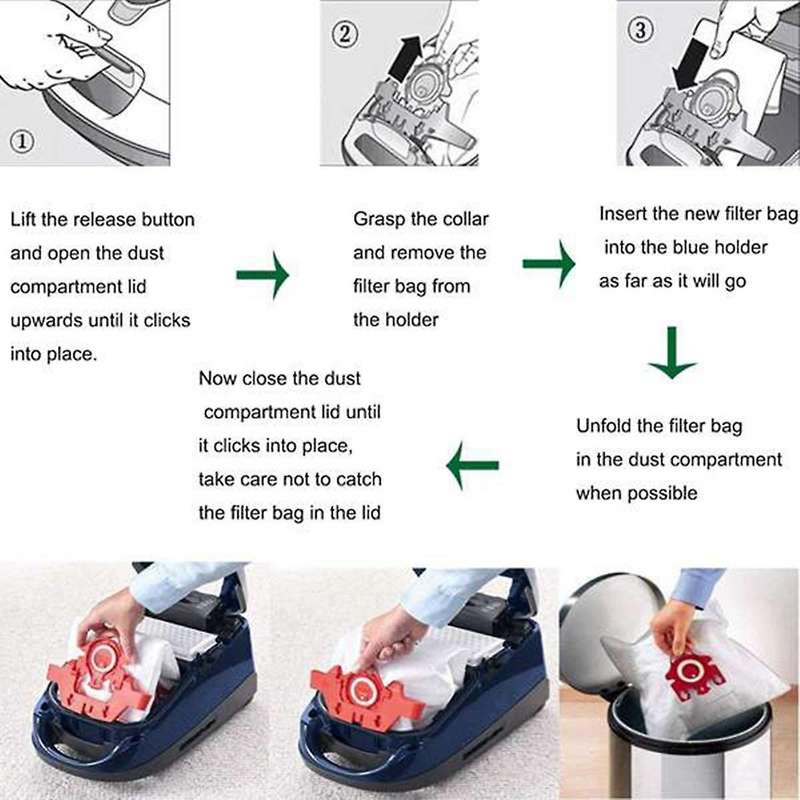 ①

②

③

Lift the release button and open the dust compartment lid upwards until it clicks into place.

Grasp the collar and remove the filter bag from the holder

Insert the new filter bag into the blue holder as far as it will go

Unfold the filter bag in the dust compartment when possible

Now close the dust compartment lid until it clicks into place, take care not to catch the filter bag in the lid