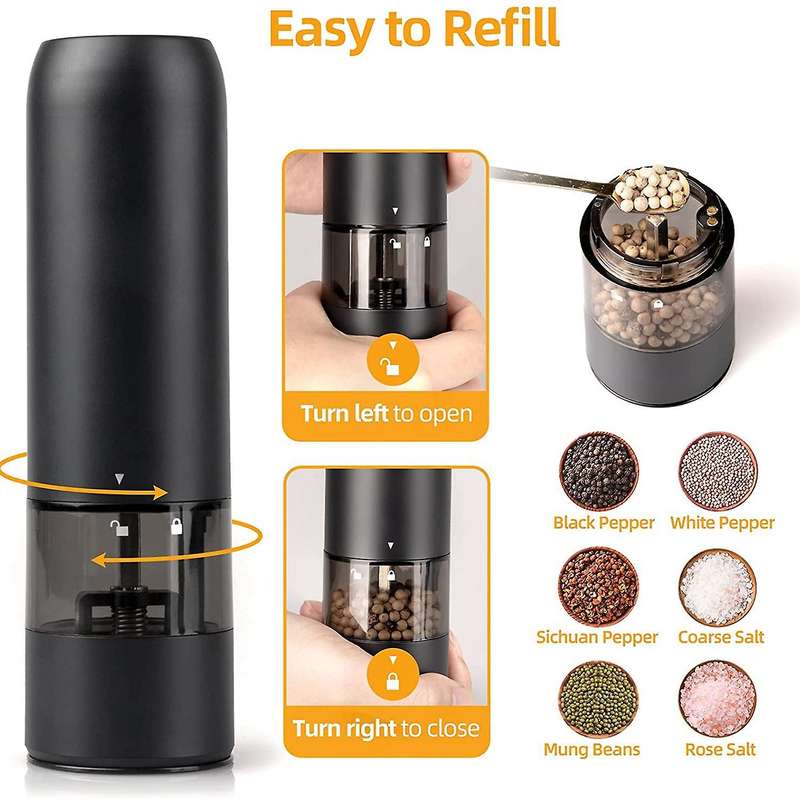 Easy to Refill

Turn left to open

Turn right to close

Black Pepper
White Pepper
Sichuan Pepper
Coarse Salt
Mung Beans
Rose Salt