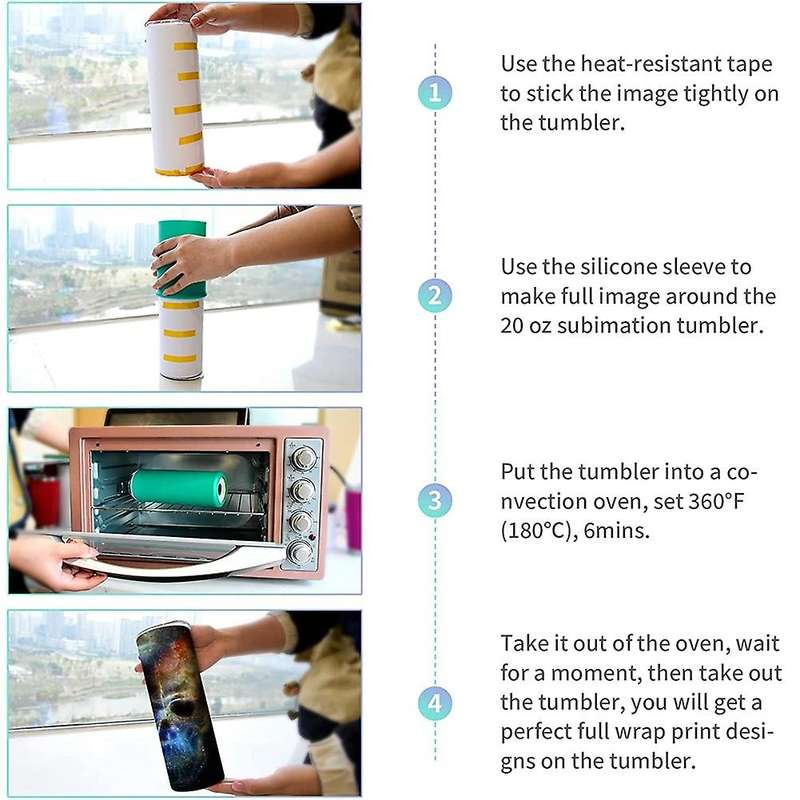 1

Use the heat-resistant tape to stick the image tightly on the tumbler.

2

Use the silicone sleeve to make full image around the 20 oz subimation tumbler.

3

Put the tumbler into a convection oven, set 360°F (180°C), 6mins.

4

Take it out of the oven, wait for a moment, then take out the tumbler, you will get a perfect full wrap print designs on the tumbler.