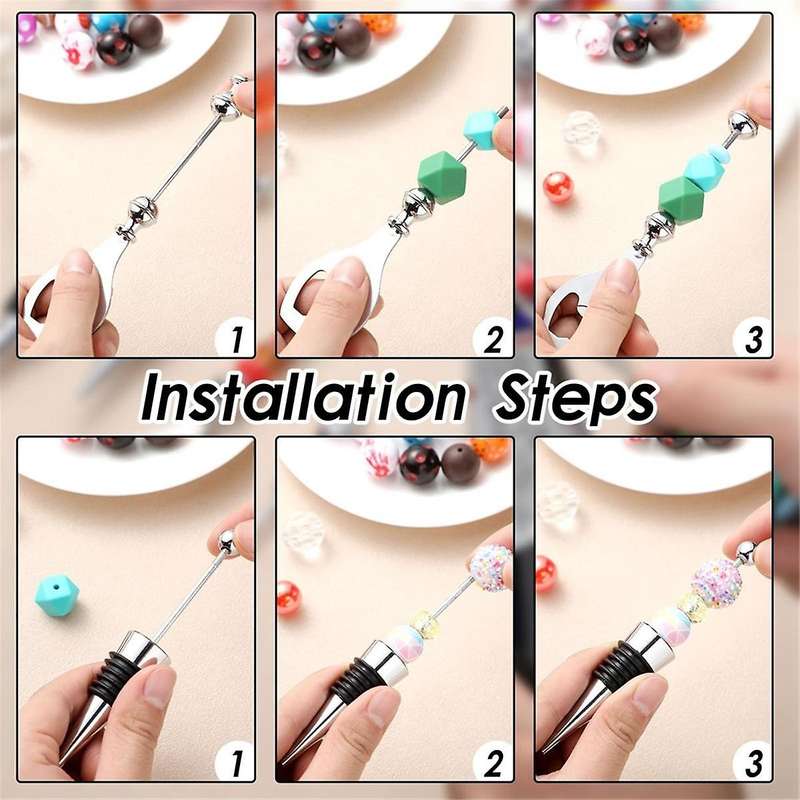 1

2

3

Installation Steps

1

2

3