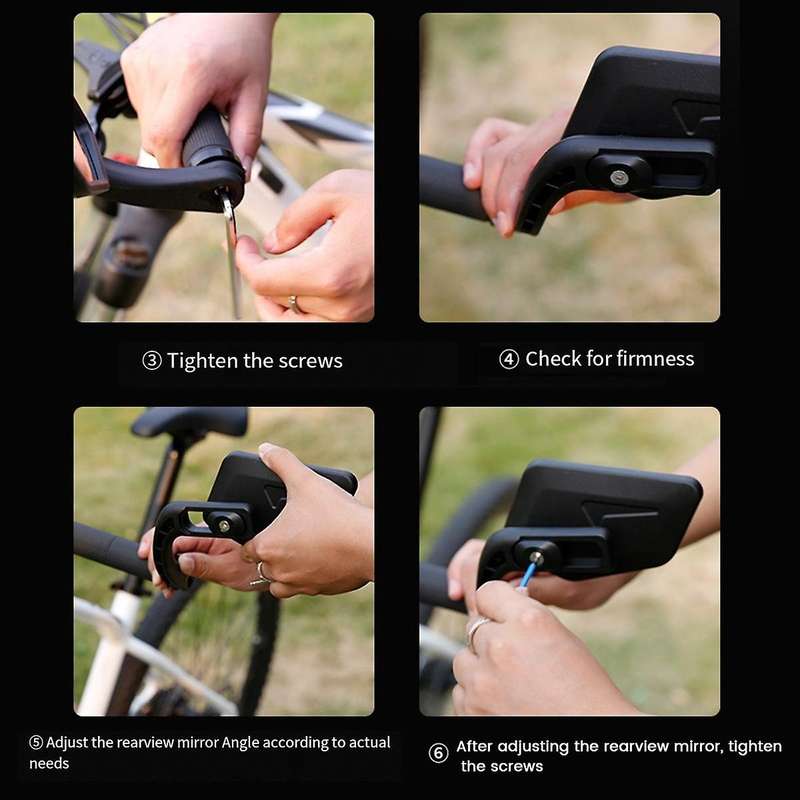 ③ Tighten the screws

④ Check for firmness

⑤ Adjust the rearview mirror Angle according to actual needs

⑥ After adjusting the rearview mirror, tighten the screws