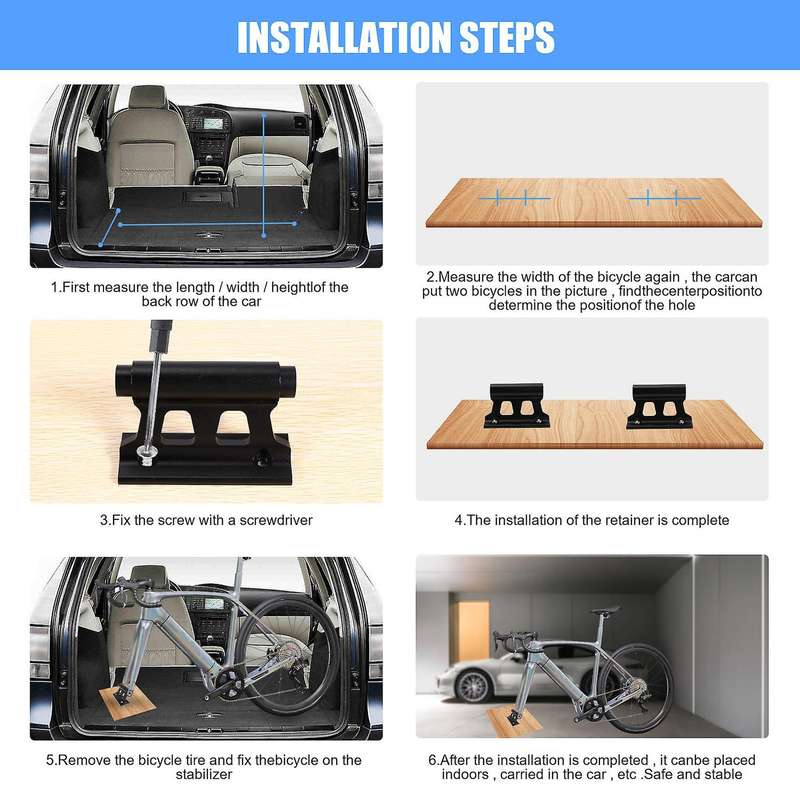 INSTALLATION STEPS

1.First measure the length / width / heightlof the back row of the car

2.Measure the width of the bicycle again , the carcan put two bicycles in the picture , findthecenterpositionto determine the positionof the hole

3.Fix the screw with a screwdriver

4.The installation of the retainer is complete

5.Remove the bicycle tire and fix thebicycle on the stabilizer

6.After the installation is completed , it canbe placed indoors , carried in the car , etc .Safe and stable