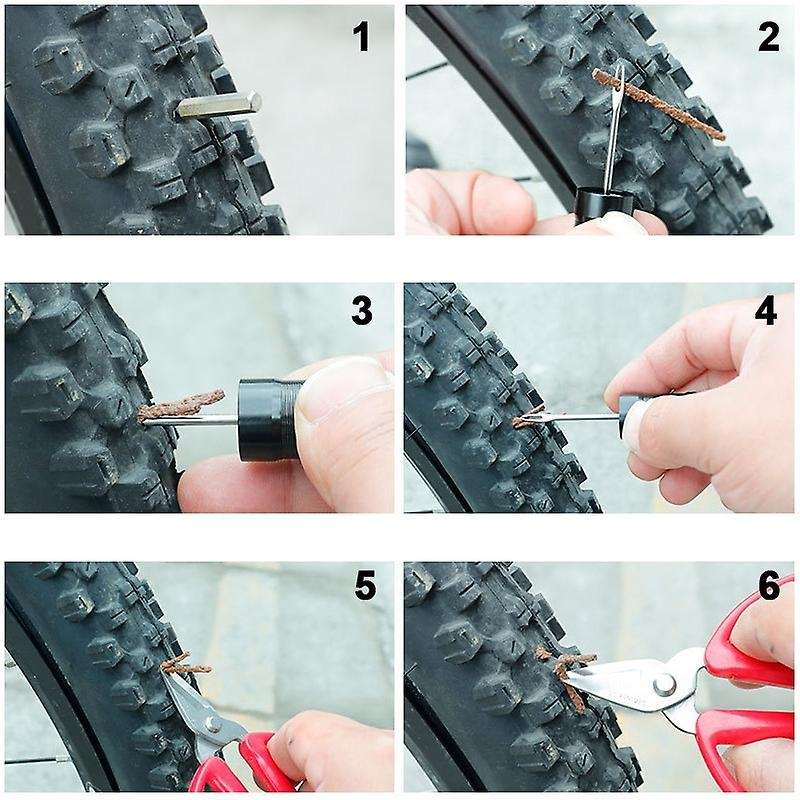 1

2

3

4

5

6