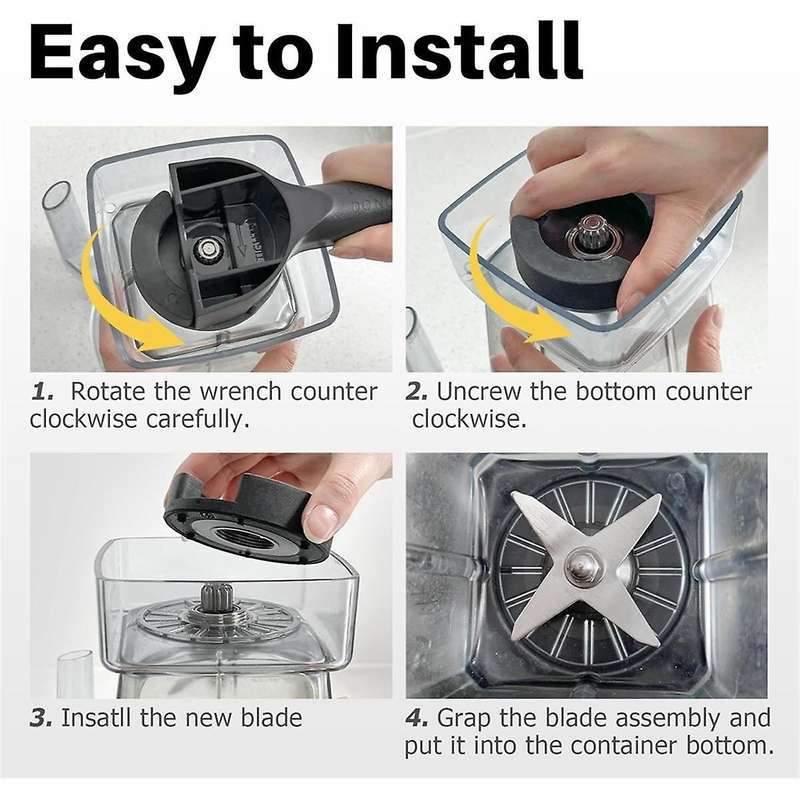 Easy to Install

1. Rotate the wrench counter clockwise carefully.

2. Uncrew the bottom counter clockwise.

3. Insatll the new blade

4. Grap the blade assembly and put it into the container bottom.