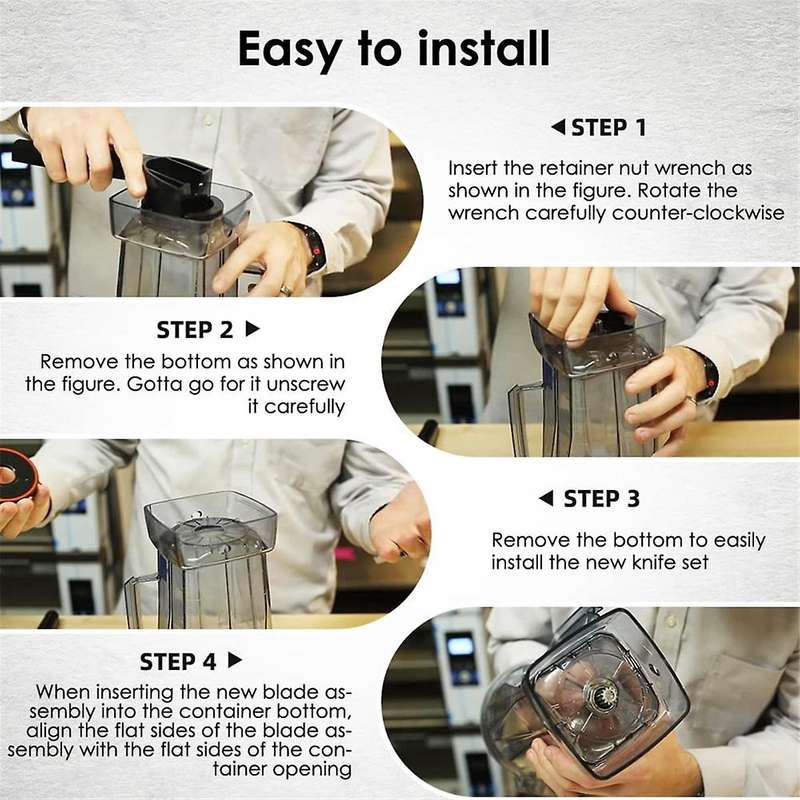 Easy to install

◀ STEP 1

Insert the retainer nut wrench as shown in the figure. Rotate the wrench carefully counter-clockwise

STEP 2 ▶

Remove the bottom as shown in the figure. Gotta go for it unscrew it carefully

◀ STEP 3

Remove the bottom to easily install the new knife set

STEP 4 ▶

When inserting the new blade assembly into the container bottom, align the flat sides of the blade assembly with the flat sides of the container opening