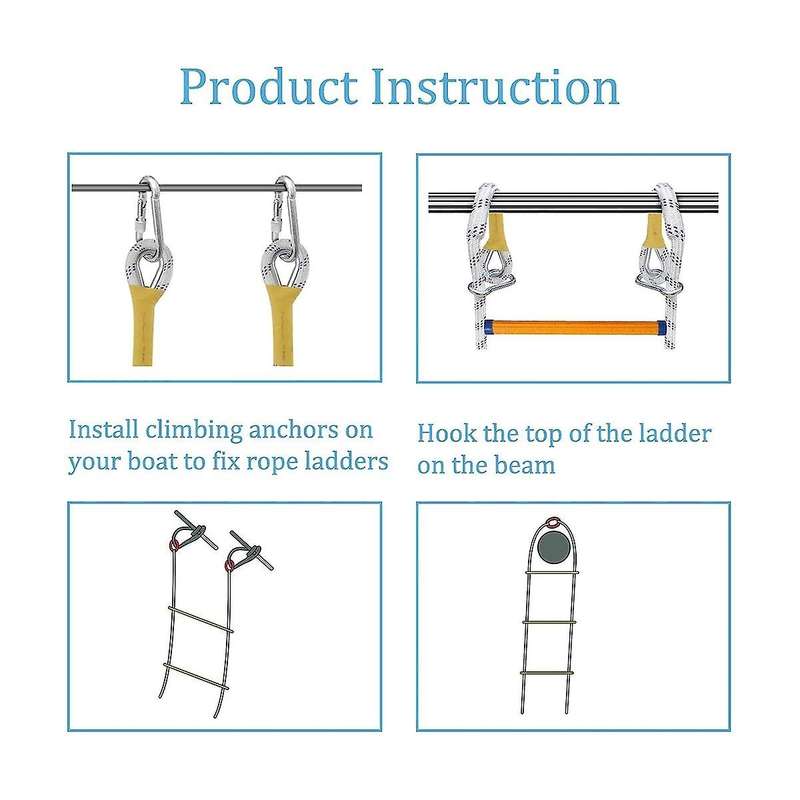 Product Instruction

Install climbing anchors on your boat to fix rope ladders

Hook the top of the ladder on the beam