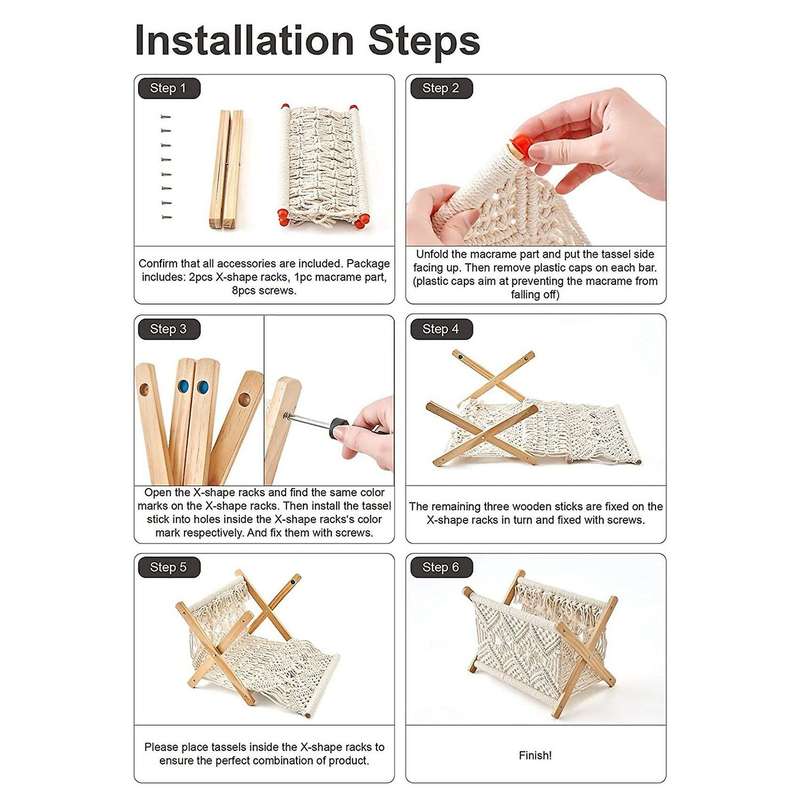 Installation Steps

Step 1

Confirm that all accessories are included. Package includes: 2pcs X-shape racks, 1pc macrame part, 8pcs screws.

Step 2

Unfold the macrame part and put the tassel side facing up. Then remove plastic caps on each bar. (plastic caps aim at preventing the macrame from falling off)

Step 3

Open the X-shape racks and find the same color marks on the X-shape racks. Then install the tassel stick into holes inside the X-shape racks's color mark respectively. And fix them with screws.

Step 4

The remaining three wooden sticks are fixed on the X-shape racks in turn and fixed with screws.

Step 5

Please place tassels inside the X-shape racks to ensure the perfect combination of product.

Step 6

Finish!