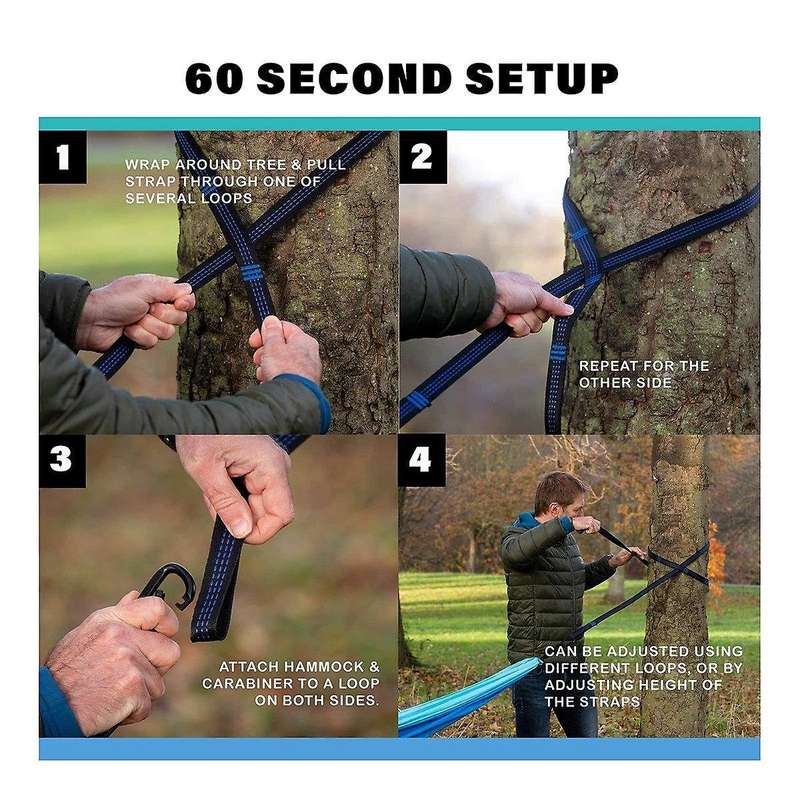 60 SECOND SETUP

1

WRAP AROUND TREE & PULL STRAP THROUGH ONE OF SEVERAL LOOPS

2

REPEAT FOR THE OTHER SIDE

3

ATTACH HAMMOCK & CARABINER TO A LOOP ON BOTH SIDES.

4

CAN BE ADJUSTED USING DIFFERENT LOOPS, OR BY ADJUSTING HEIGHT OF THE STRAPS